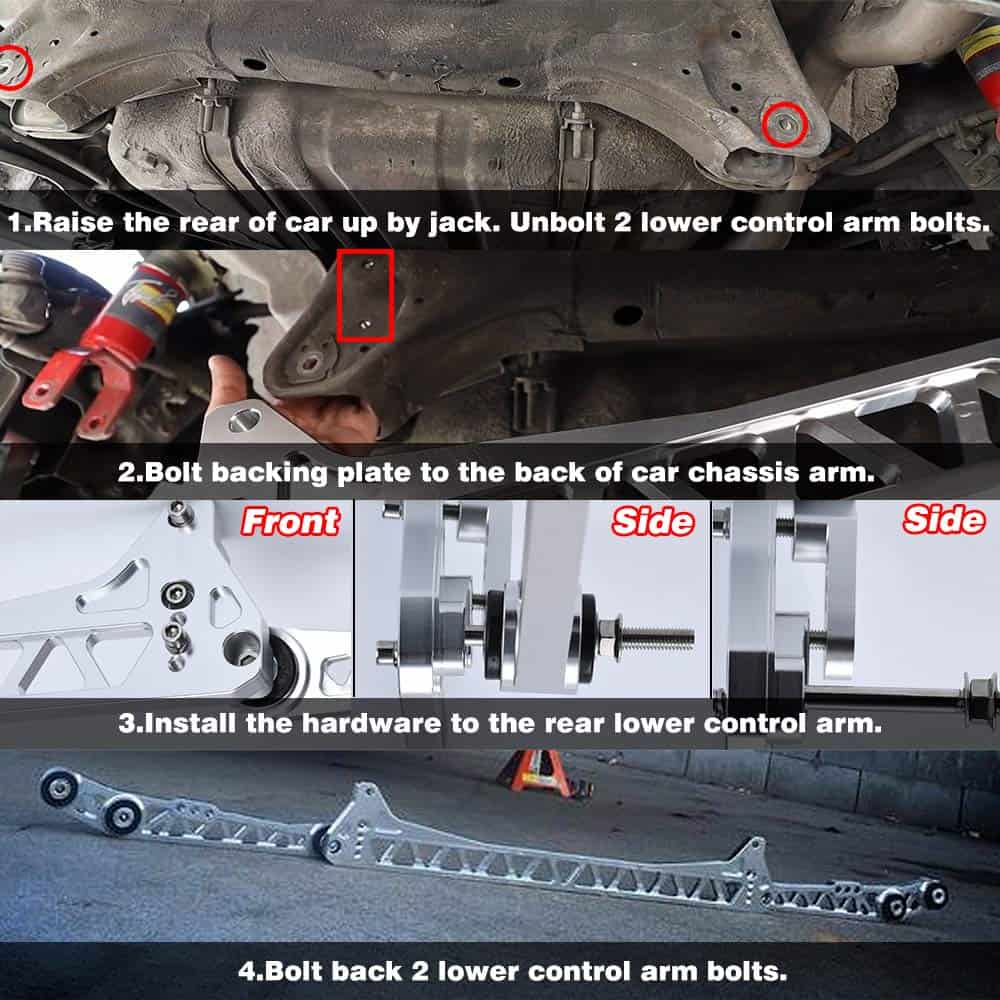 1.Raise the rear of car up by jack. Unbolt 2 lower control arm bolts.

2.Bolt backing plate to the back of car chassis arm.

Front

Side

Side

3.Install the hardware to the rear lower control arm.

4.Bolt back 2 lower control arm bolts.