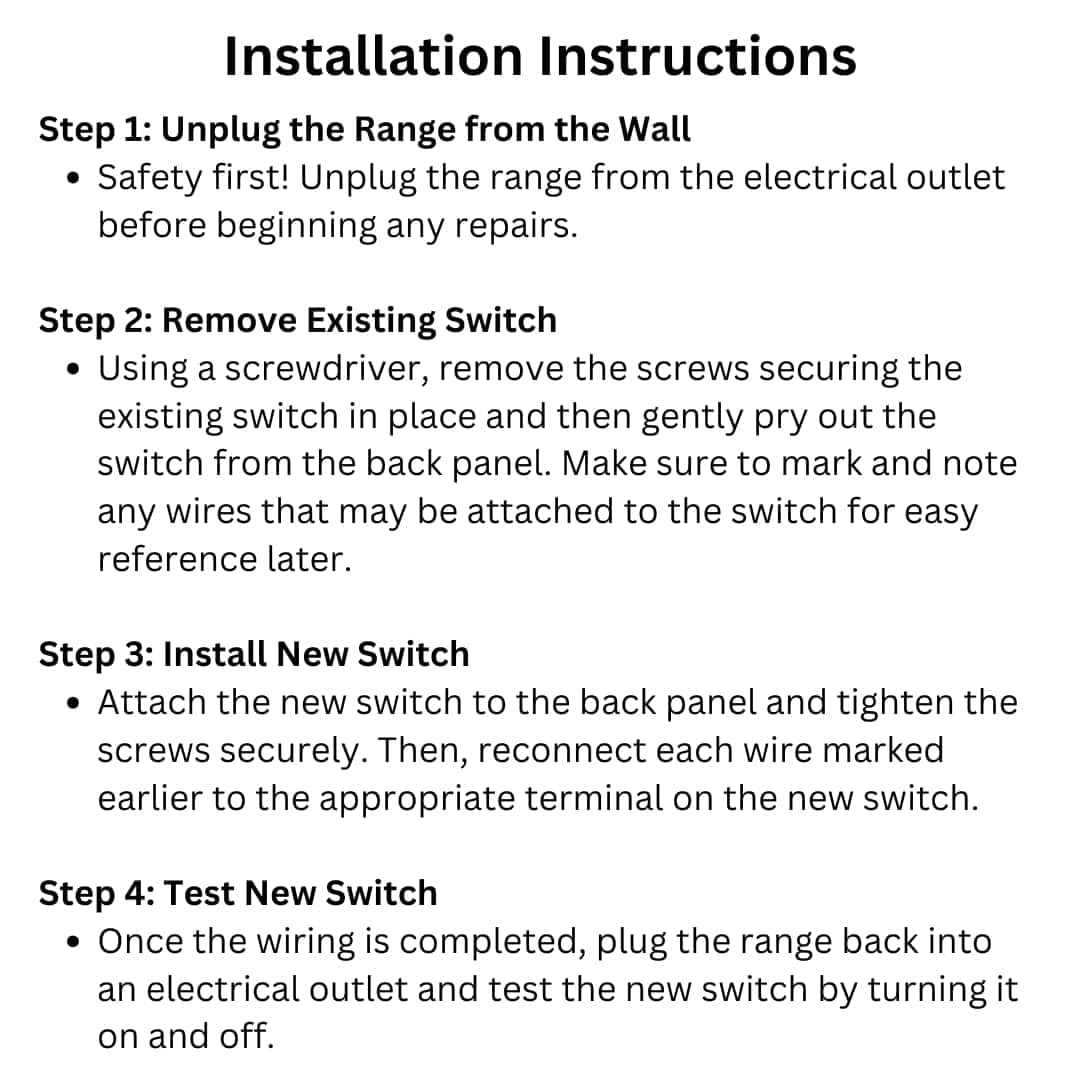 Installation Instructions

Step 1: Unplug the Range from the Wall
• Safety first! Unplug the range from the electrical outlet before beginning any repairs.

Step 2: Remove Existing Switch
• Using a screwdriver, remove the screws securing the existing switch in place and then gently pry out the switch from the back panel. Make sure to mark and note any wires that may be attached to the switch for easy reference later.

Step 3: Install New Switch
• Attach the new switch to the back panel and tighten the screws securely. Then, reconnect each wire marked earlier to the appropriate terminal on the new switch.

Step 4: Test New Switch
• Once the wiring is completed, plug the range back into an electrical outlet and test the new switch by turning it on and off.