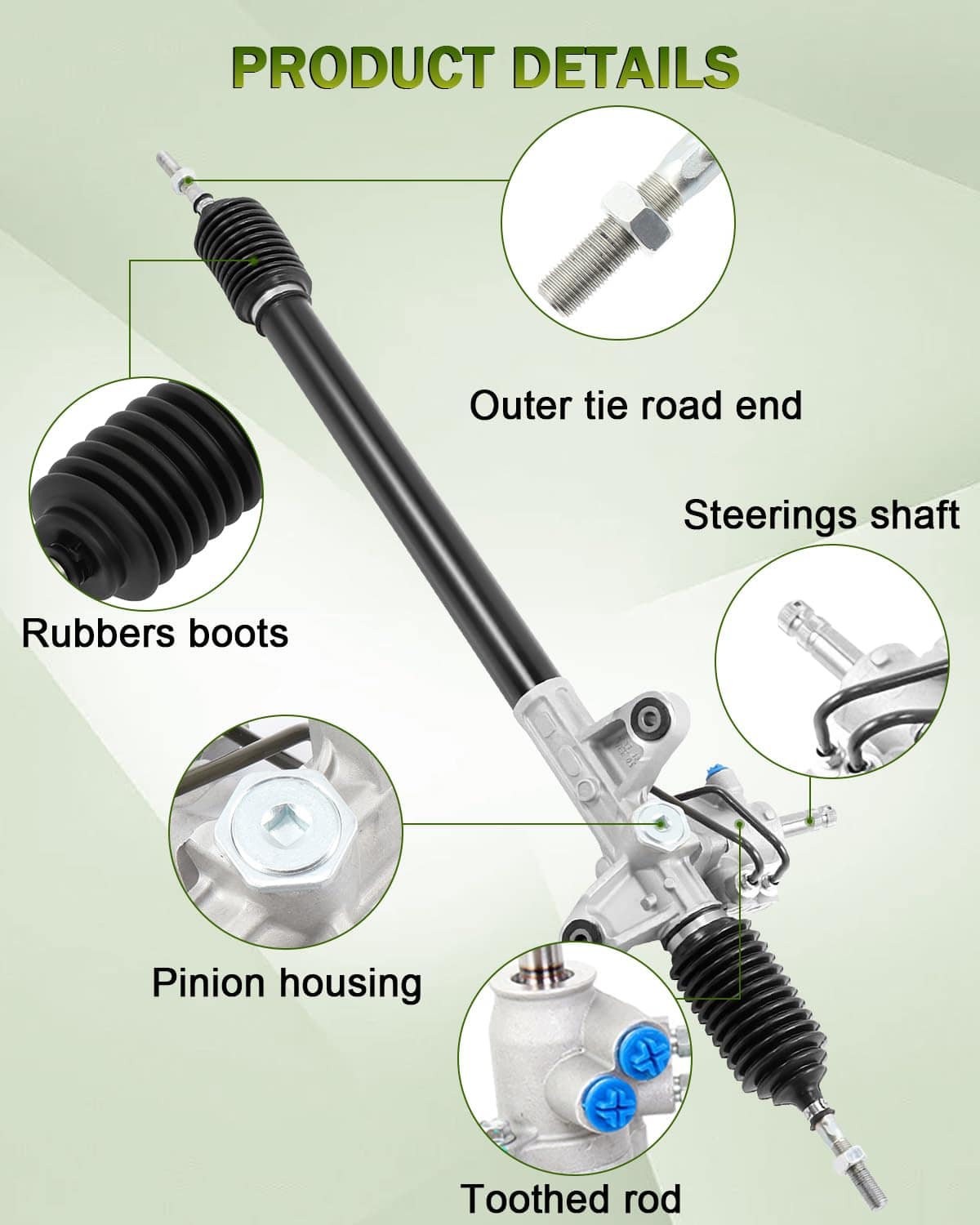 PRODUCT DETAILS

Outer tie road end

Steerings shaft

Rubbers boots

Pinion housing

Toothed rod