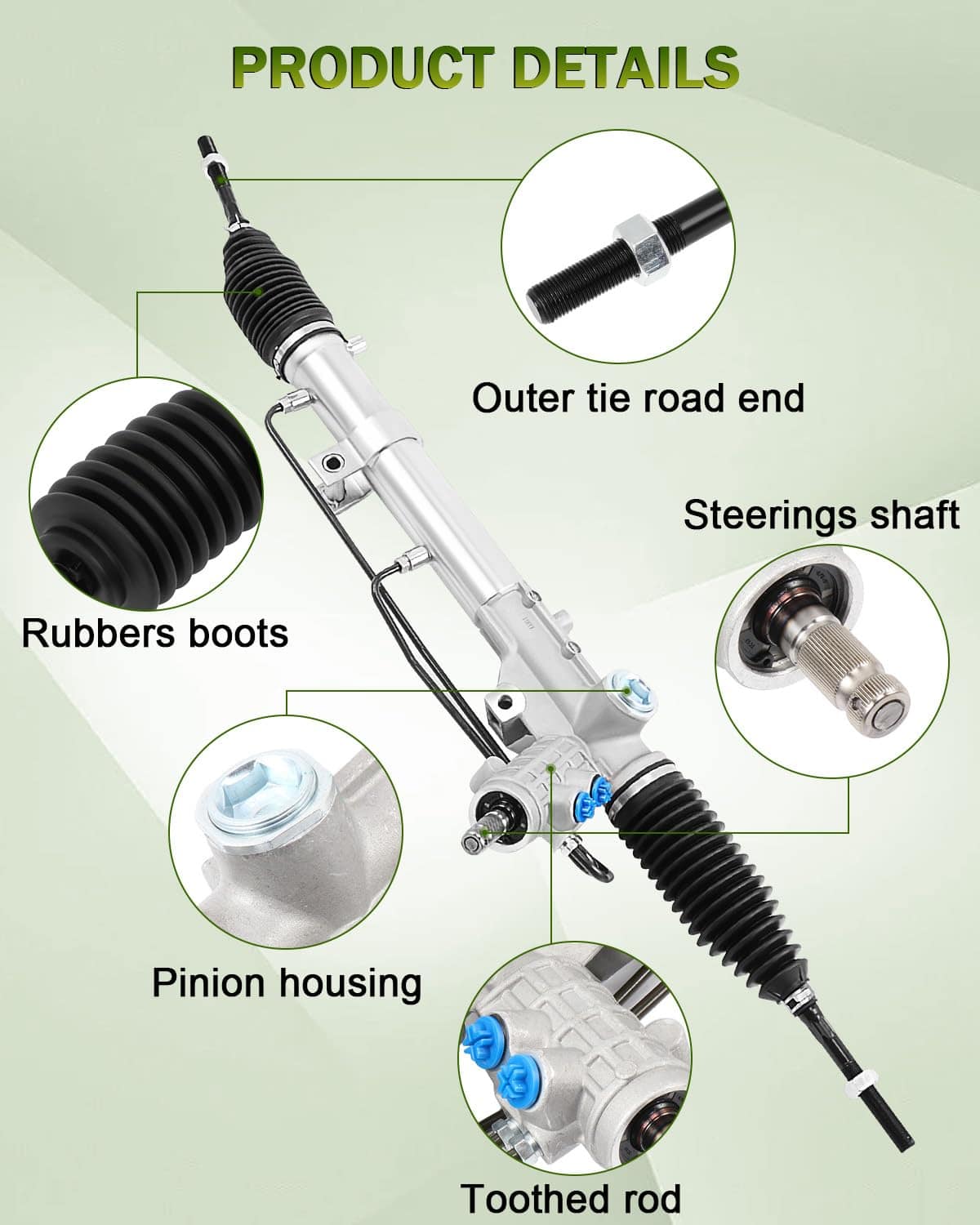 PRODUCT DETAILS

Outer tie road end

Steerings shaft

Rubbers boots

Pinion housing

Toothed rod