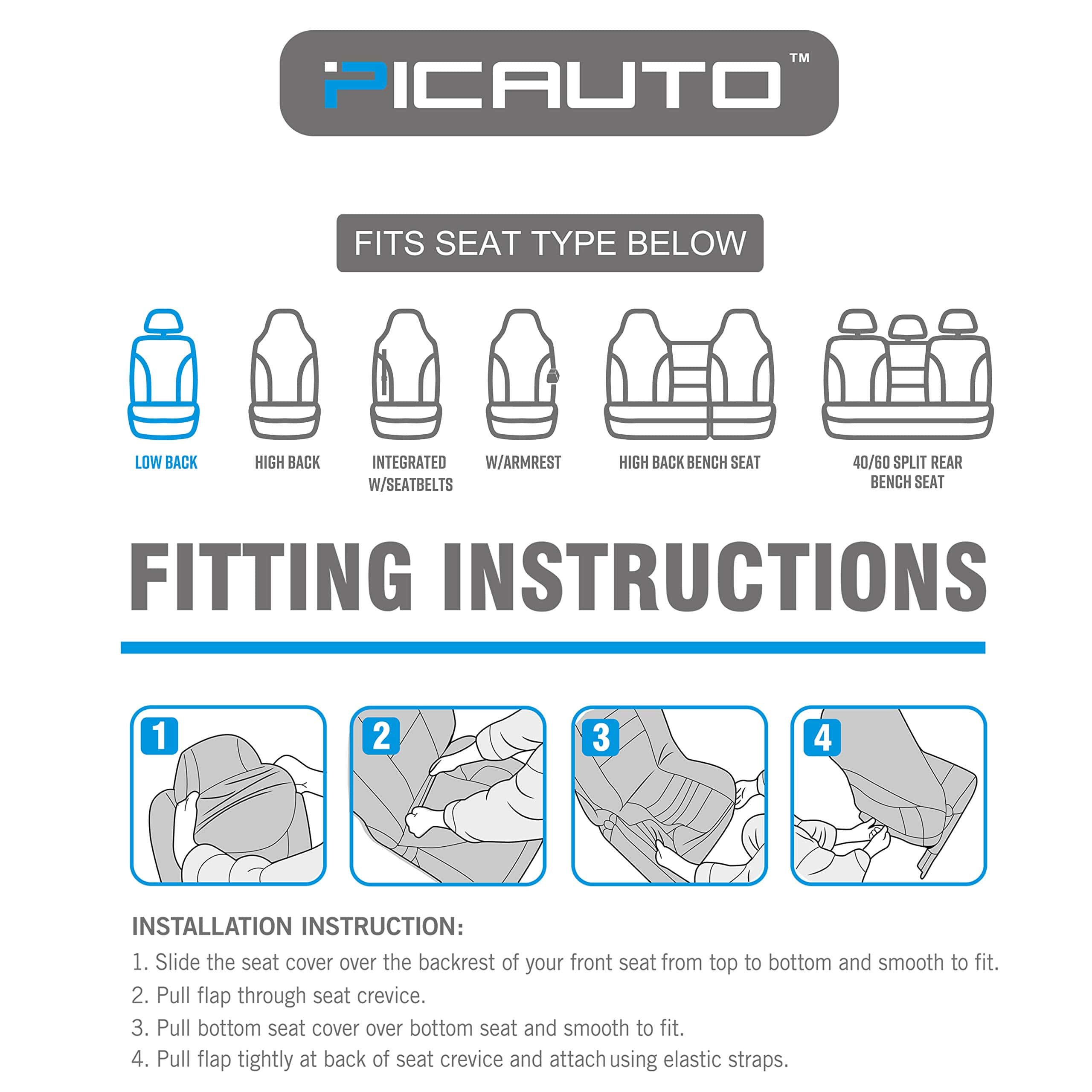 PICAUTO™

FITS SEAT TYPE BELOW

LOW BACK

HIGH BACK

INTEGRATED W/SEATBELTS

W/ARMREST

HIGH BACK BENCH SEAT

40/60 SPLIT REAR BENCH SEAT

FITTING INSTRUCTIONS

1

2

3

4

INSTALLATION INSTRUCTION:

1. Slide the seat cover over the backrest of your front seat from top to bottom and smooth to fit.

2. Pull flap through seat crevice.

3. Pull bottom seat cover over bottom seat and smooth to fit.

4. Pull flap tightly at back of seat crevice and attach using elastic straps.