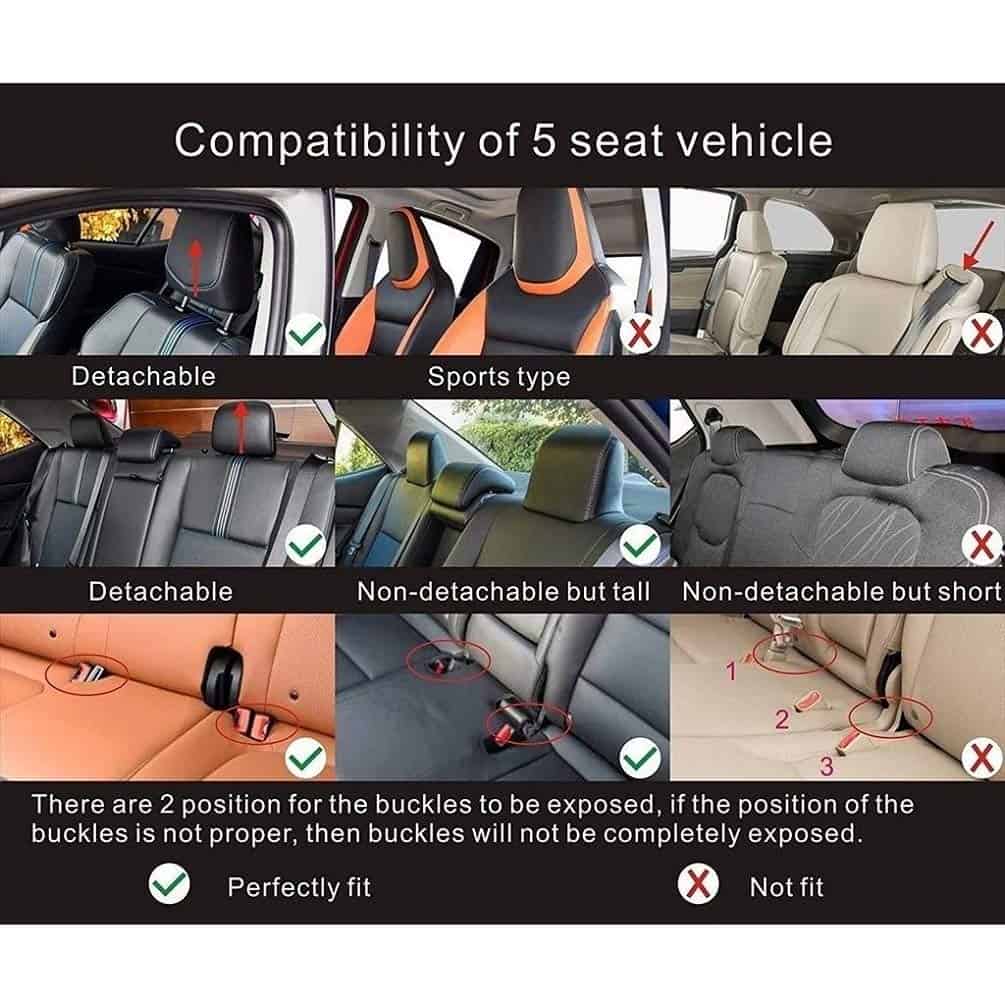 Compatibility of 5 seat vehicle

Detachable

Sports type

Detachable

Non-detachable but tall

Non-detachable but short

1

2

3

There are 2 position for the buckles to be exposed, if the position of the buckles is not proper, then buckles will not be completely exposed.

Perfectly fit

Not fit