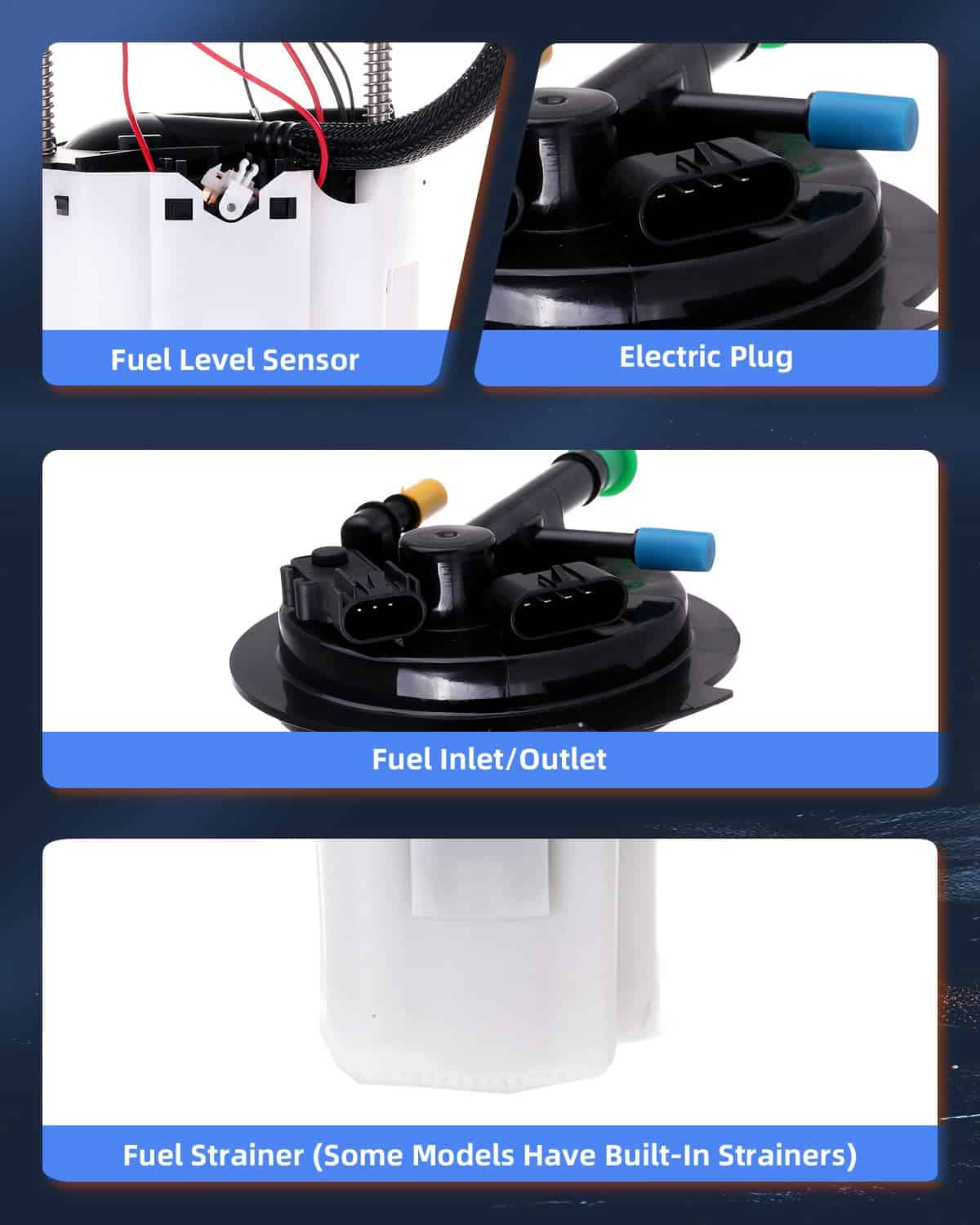 Fuel Level Sensor

Electric Plug

Fuel Inlet/Outlet

Fuel Strainer (Some Models Have Built-In Strainers)