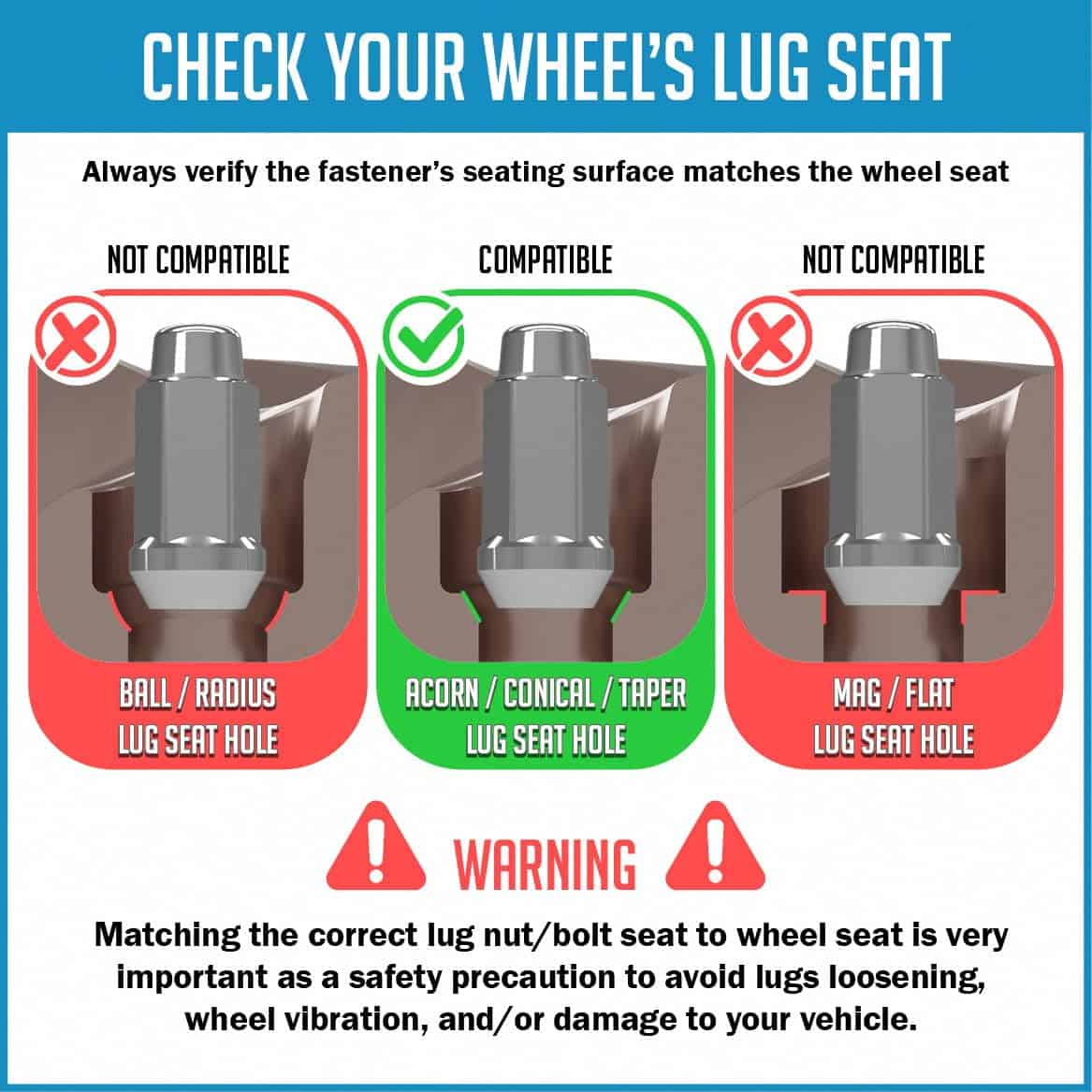 CHECK YOUR WHEEL'S LUG SEAT

Always verify the fastener's seating surface matches the wheel seat

NOT COMPATIBLE

BALL / RADIUS LUG SEAT HOLE

COMPATIBLE

ACORN / CONICAL / TAPER LUG SEAT HOLE

NOT COMPATIBLE

MAG / FLAT LUG SEAT HOLE

WARNING

Matching the correct lug nut/bolt seat to wheel seat is very important as a safety precaution to avoid lugs loosening, wheel vibration, and/or damage to your vehicle.