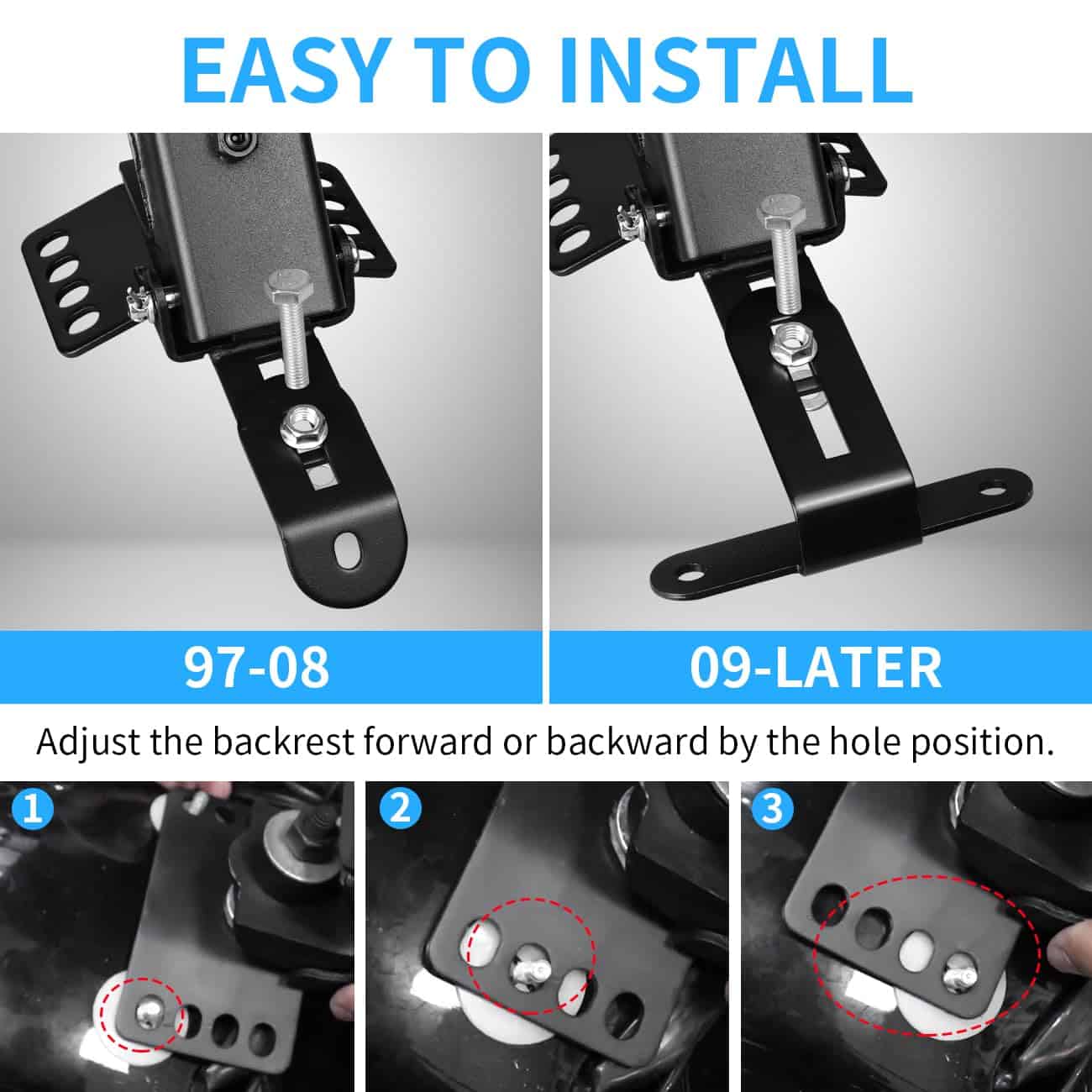 EASY TO INSTALL

97-08

09-LATER

Adjust the backrest forward or backward by the hole position.

1

2

3