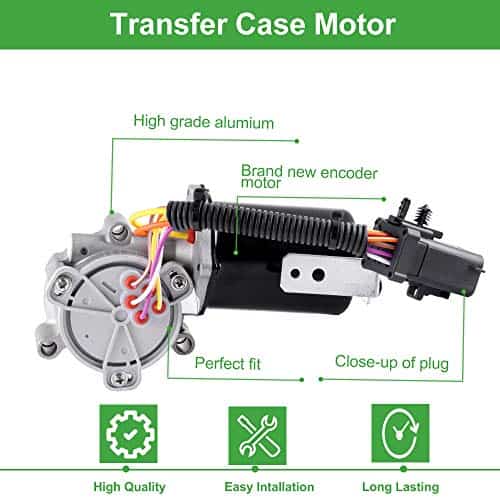 Transfer Case Motor

High grade alumium

Brand new encoder motor

Perfect fit

Close-up of plug

High Quality

Easy Intallation

Long Lasting