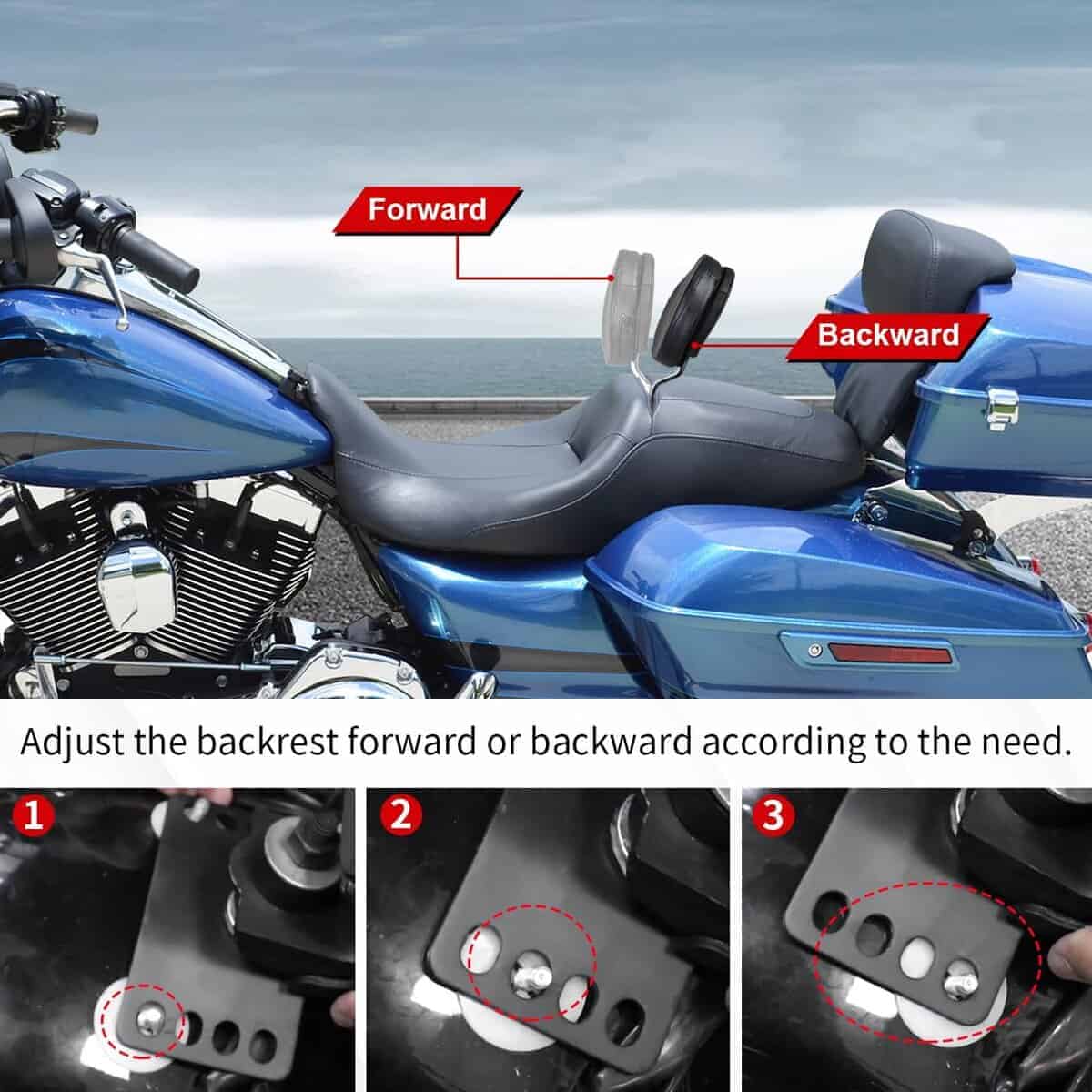 Forward

Backward

Adjust the backrest forward or backward according to the need.

1

2

3