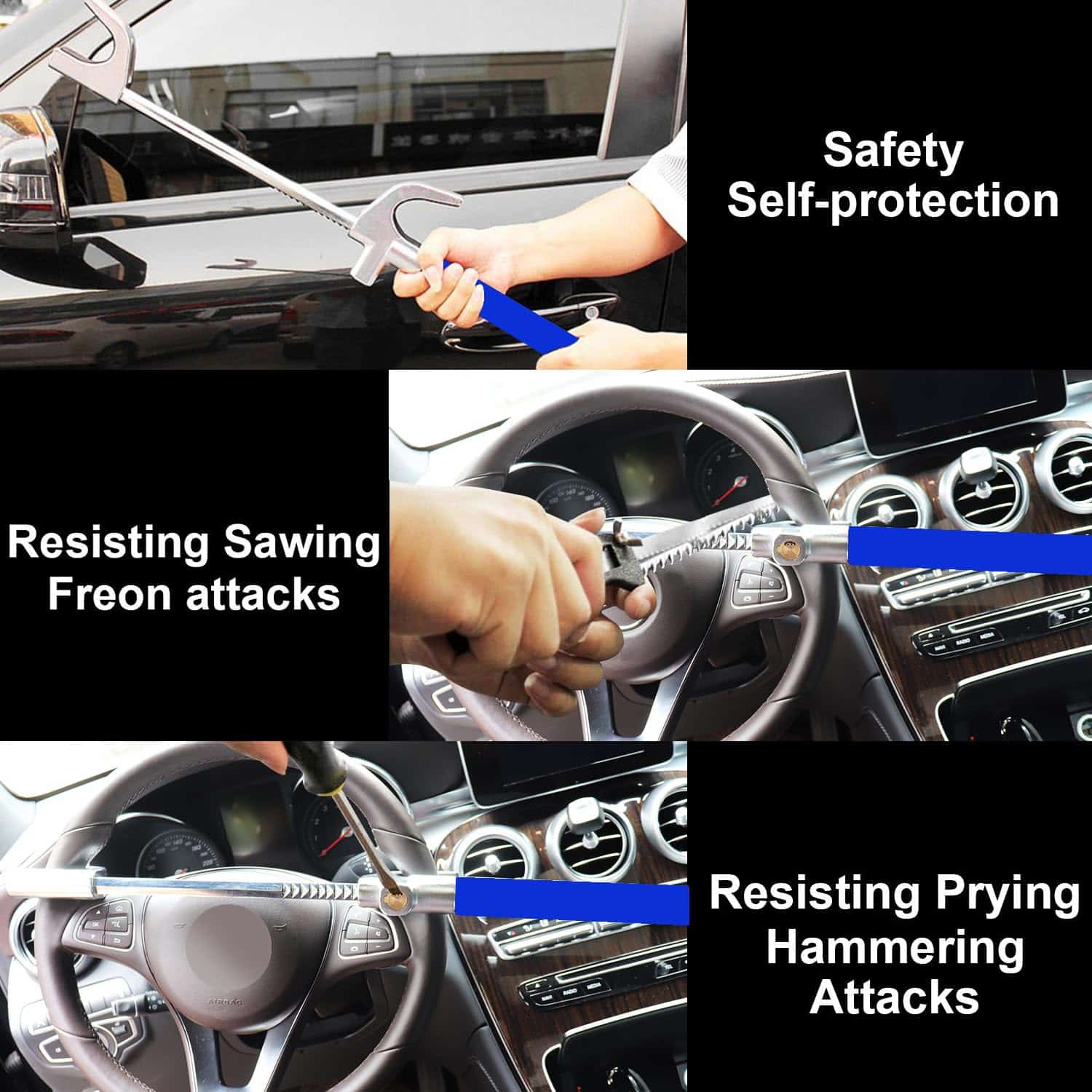 Safety
Self-protection

Resisting Sawing
Freon attacks

Resisting Prying
Hammering
Attacks