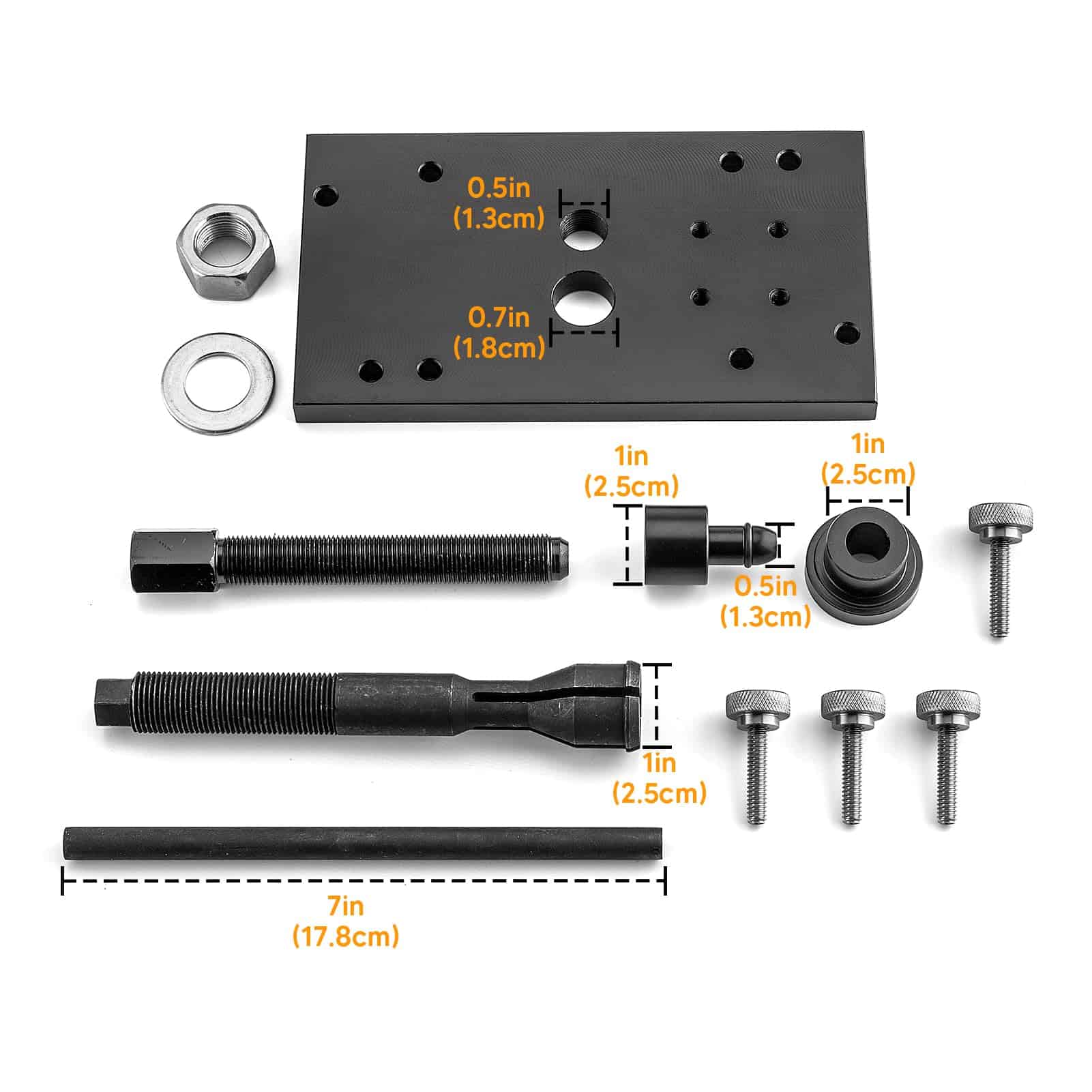 0.5in
(1.3cm)

0.7in
(1.8cm)

1in
(2.5cm)

1in
(2.5cm)

0.5in
(1.3cm)

1in
(2.5cm)

7in
(17.8cm)