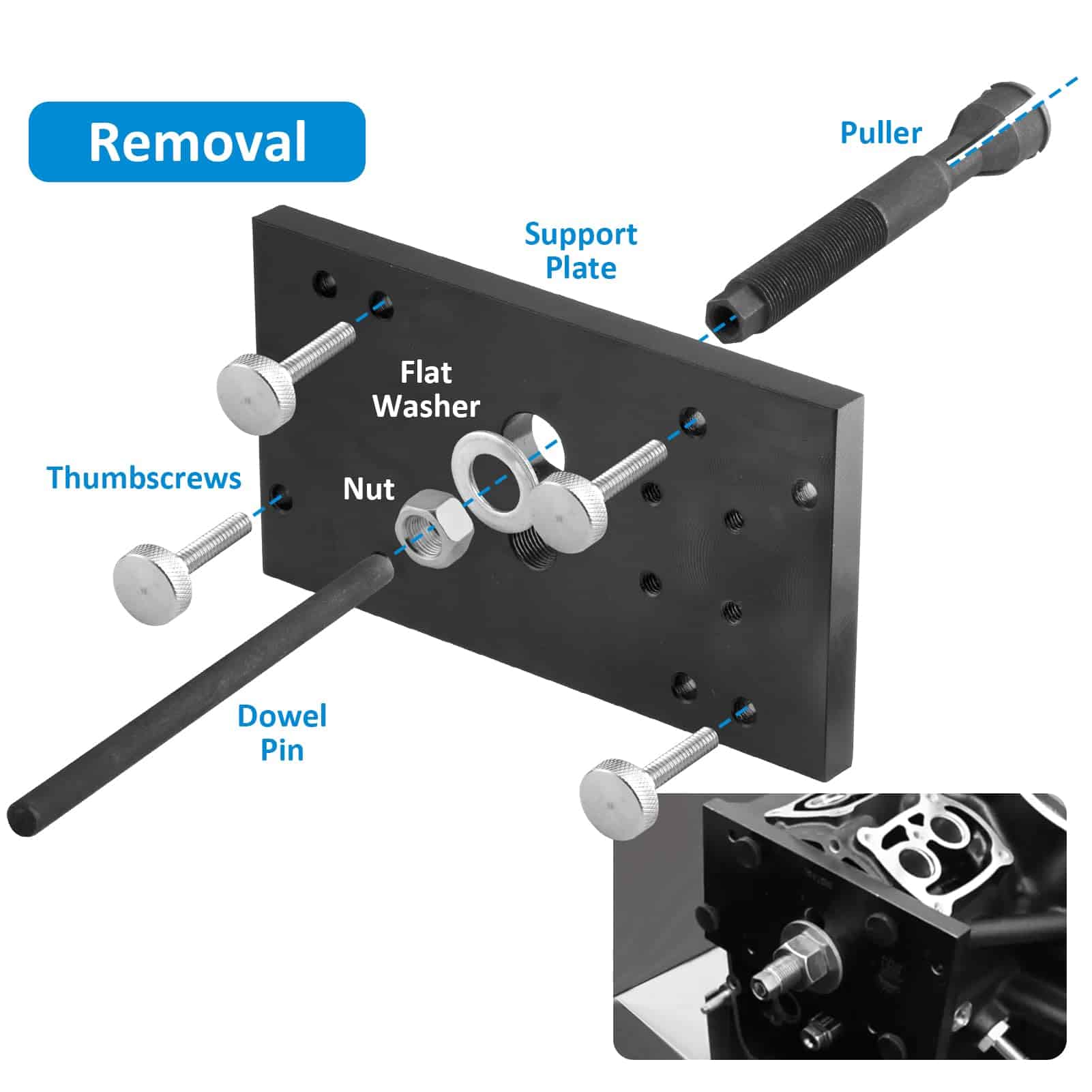 Removal

Puller

Support Plate

Flat Washer

Thumbscrews

Nut

Dowel Pin