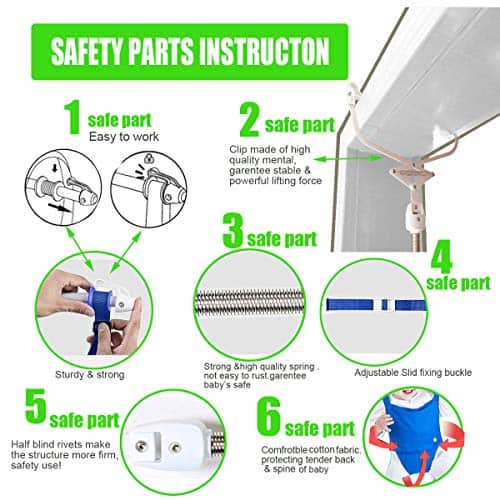 SAFETY PARTS INSTRUCTON

1 safe part
Easy to work

Sturdy & strong

2 safe part
Clip made of high quality mental, garentee stable & powerful lifting force

3 safe part
Strong &high quality spring . not easy to rust garentee baby's safe

4 safe part
Adjustable Slid fixing buckle

5 safe part
Half blind rivets make the structure more firm, safety use!

6 safe part
Comfrotble cotton fabric, protecting tender back & spine of baby