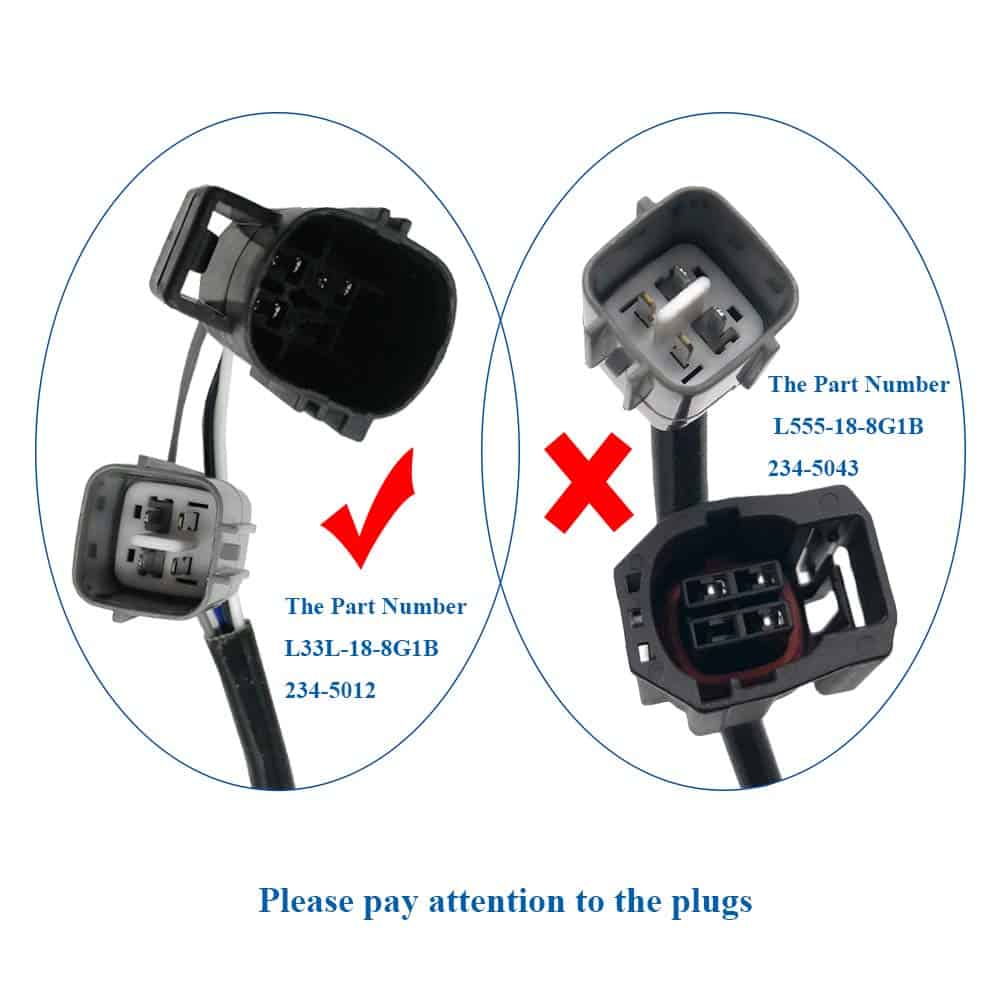 The Part Number
L33L-18-8G1B
234-5012

The Part Number
L555-18-8G1B
234-5043

Please pay attention to the plugs