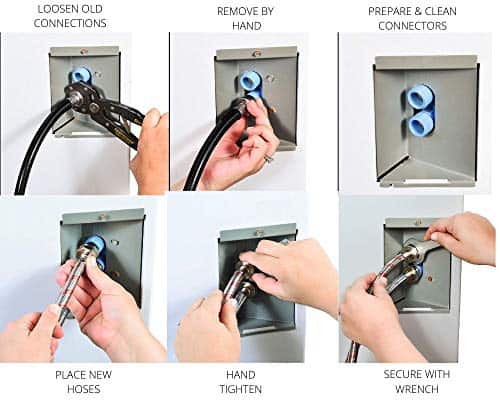 LOOSEN OLD CONNECTIONS

REMOVE BY HAND

PREPARE & CLEAN CONNECTORS

PLACE NEW HOSES

HAND TIGHTEN

SECURE WITH WRENCH