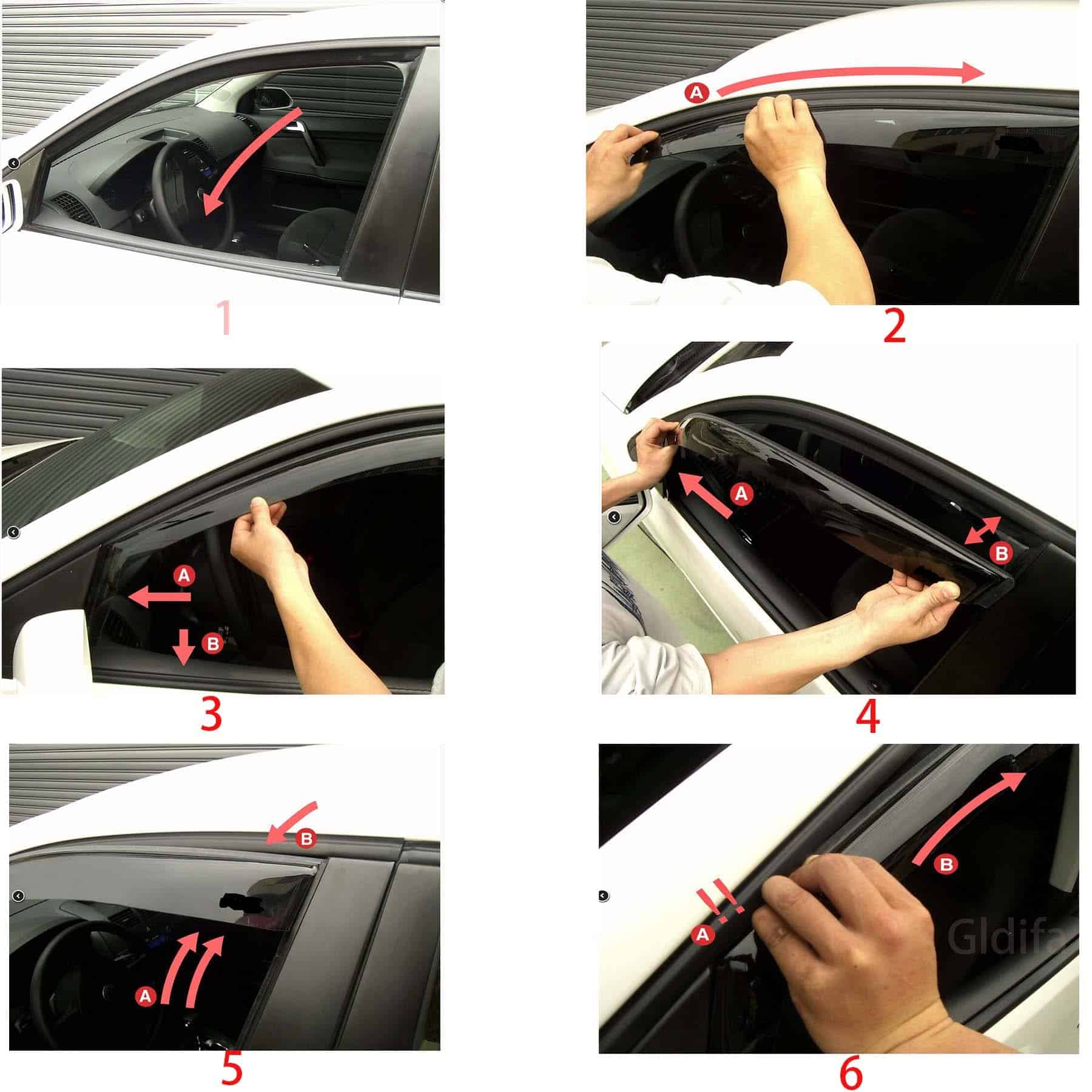 1

A

2

A

B

3

A

B

4

B

A

5

B

!!

A

Gldifa

6