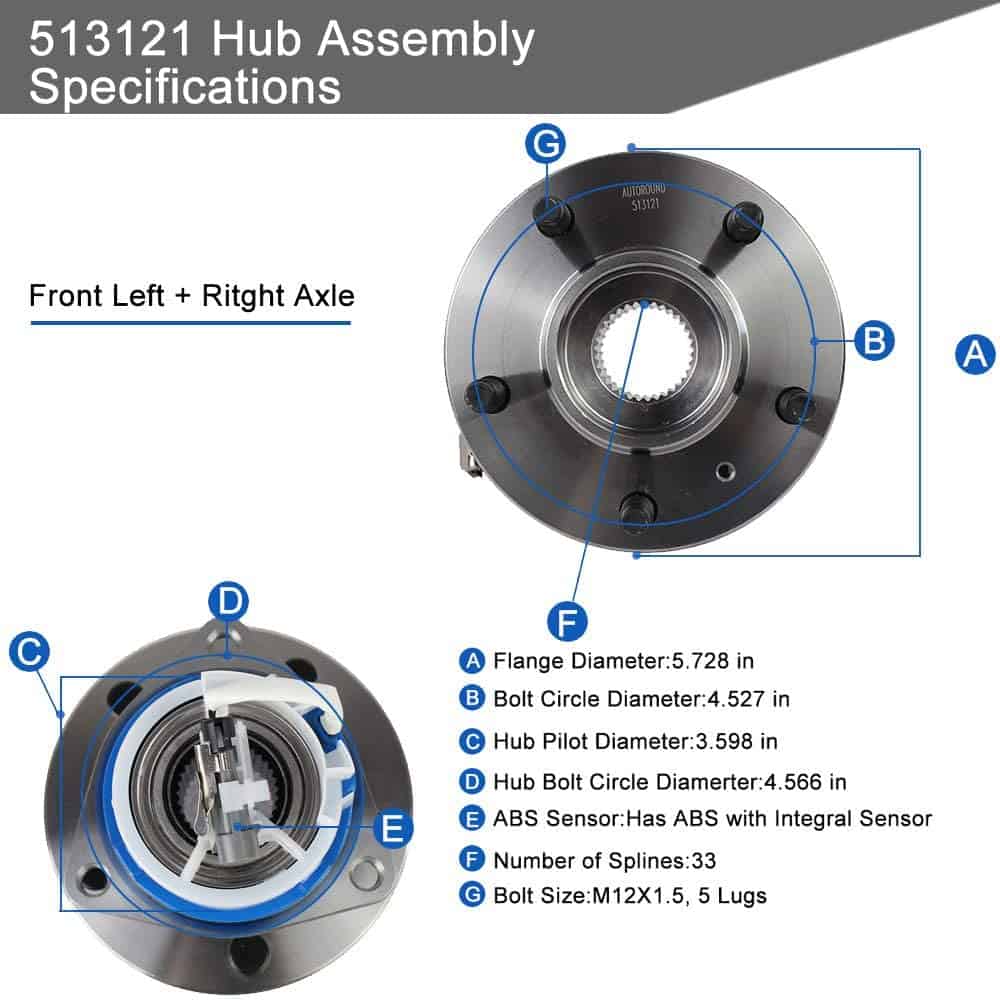 513121 Hub Assembly Specifications

Front Left + Ritght Axle

G

AUTOROUND
513121

B

A

F

D

C

E

A Flange Diameter:5.728 in
B Bolt Circle Diameter:4.527 in
C Hub Pilot Diameter:3.598 in
D Hub Bolt Circle Diamerter:4.566 in
E ABS Sensor:Has ABS with Integral Sensor
F Number of Splines:33
G Bolt Size:M12X1.5, 5 Lugs