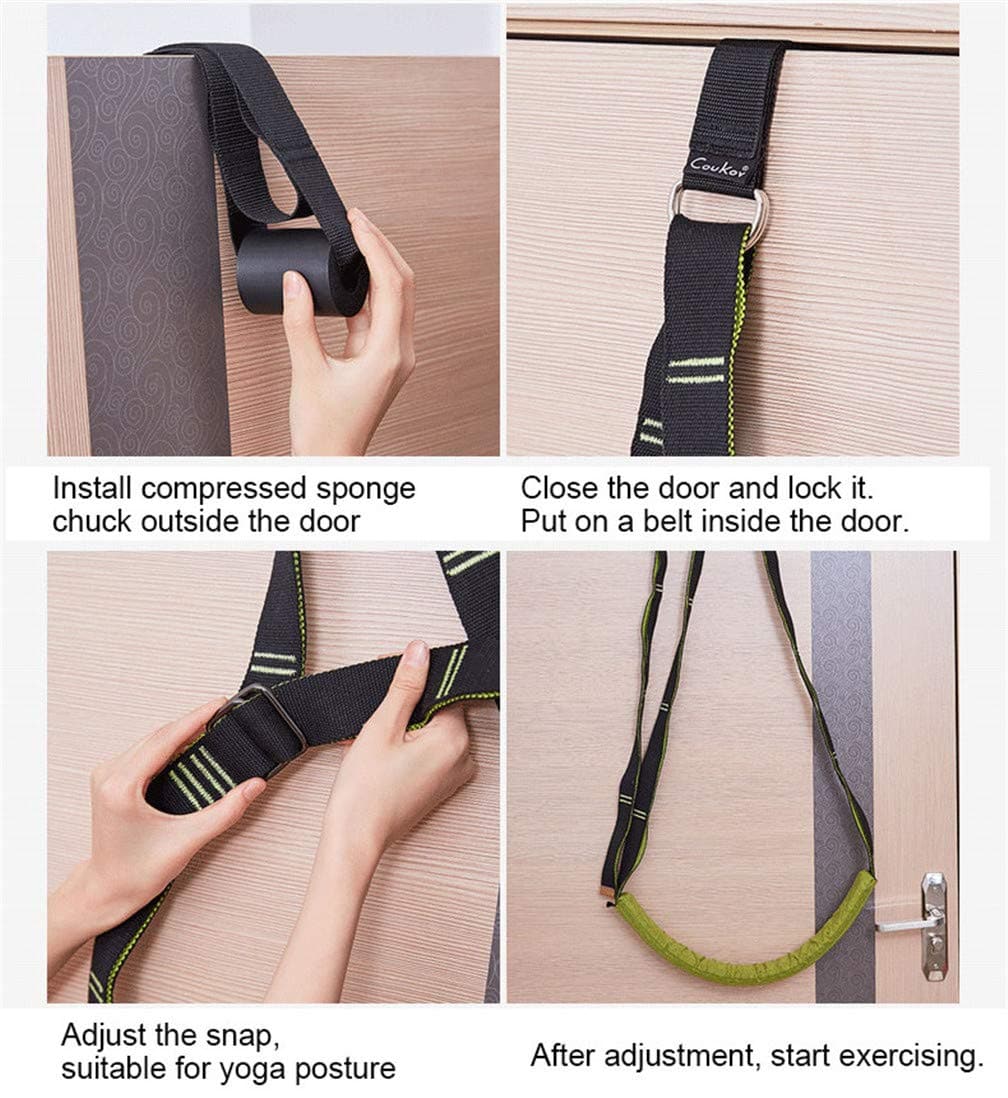 Coukor

Install compressed sponge chuck outside the door

Close the door and lock it. Put on a belt inside the door.

Adjust the snap, suitable for yoga posture

After adjustment, start exercising.