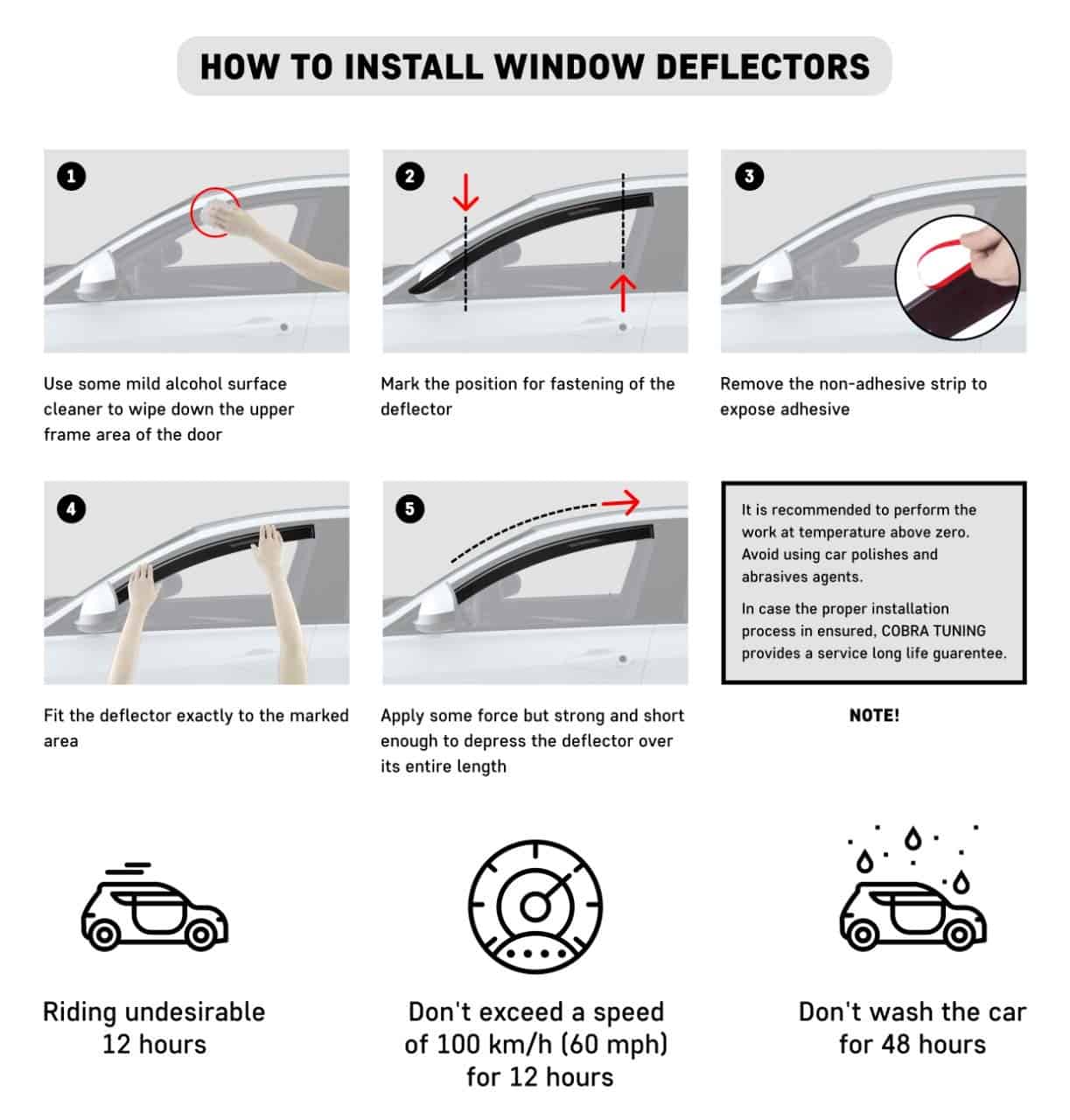 HOW TO INSTALL WINDOW DEFLECTORS

1

Use some mild alcohol surface cleaner to wipe down the upper frame area of the door

2

Mark the position for fastening of the deflector

3

Remove the non-adhesive strip to expose adhesive

4

Fit the deflector exactly to the marked area

5

Apply some force but strong and short enough to depress the deflector over its entire length

It is recommended to perform the work at temperature above zero. Avoid using car polishes and abrasives agents.

In case the proper installation process in ensured, COBRA TUNING provides a service long life guarentee.

NOTE!

Riding undesirable 12 hours

Don't exceed a speed of 100 km/h (60 mph) for 12 hours

Don't wash the car for 48 hours