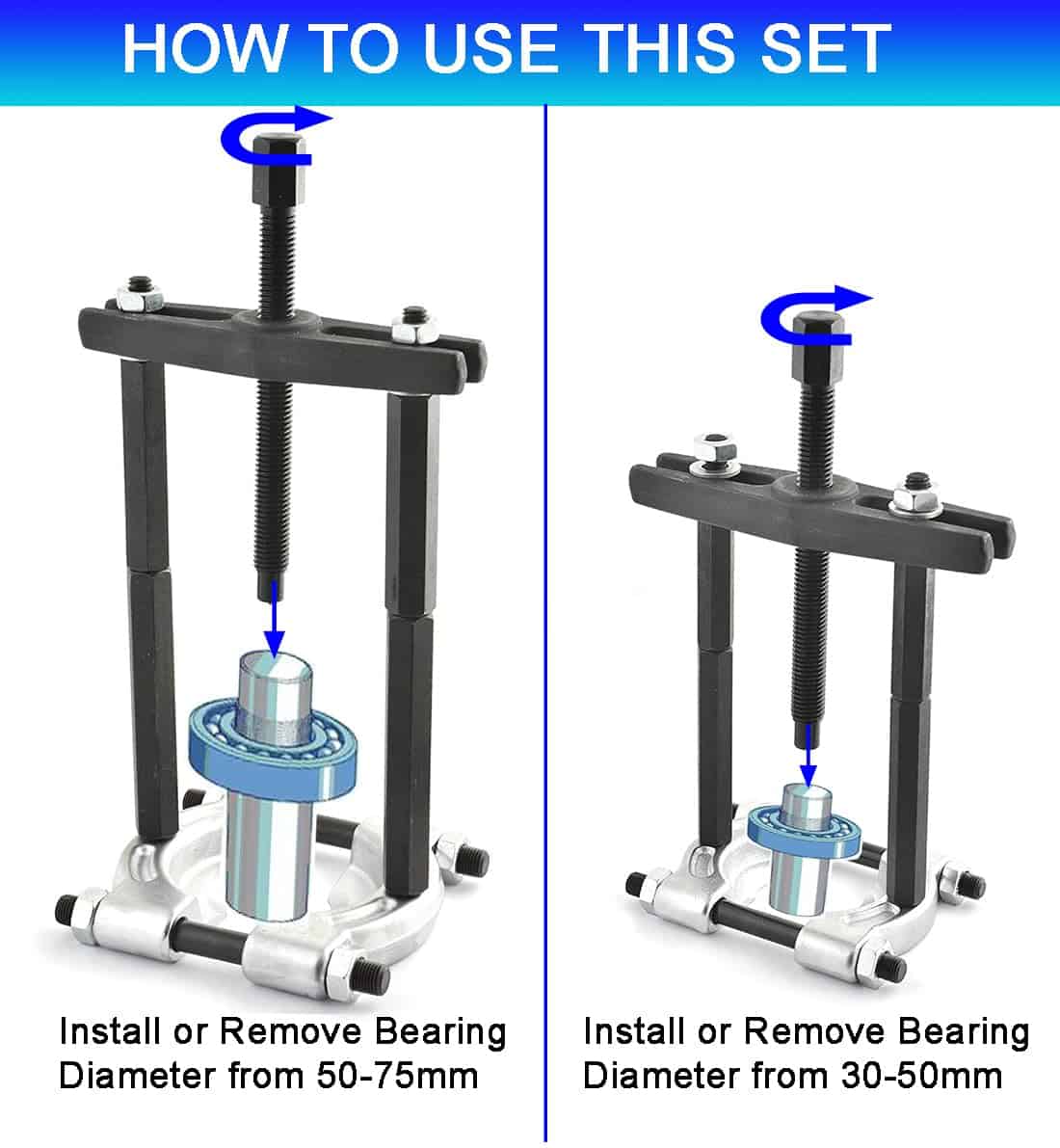 HOW TO USE THIS SET

Install or Remove Bearing Diameter from 50-75mm

Install or Remove Bearing Diameter from 30-50mm