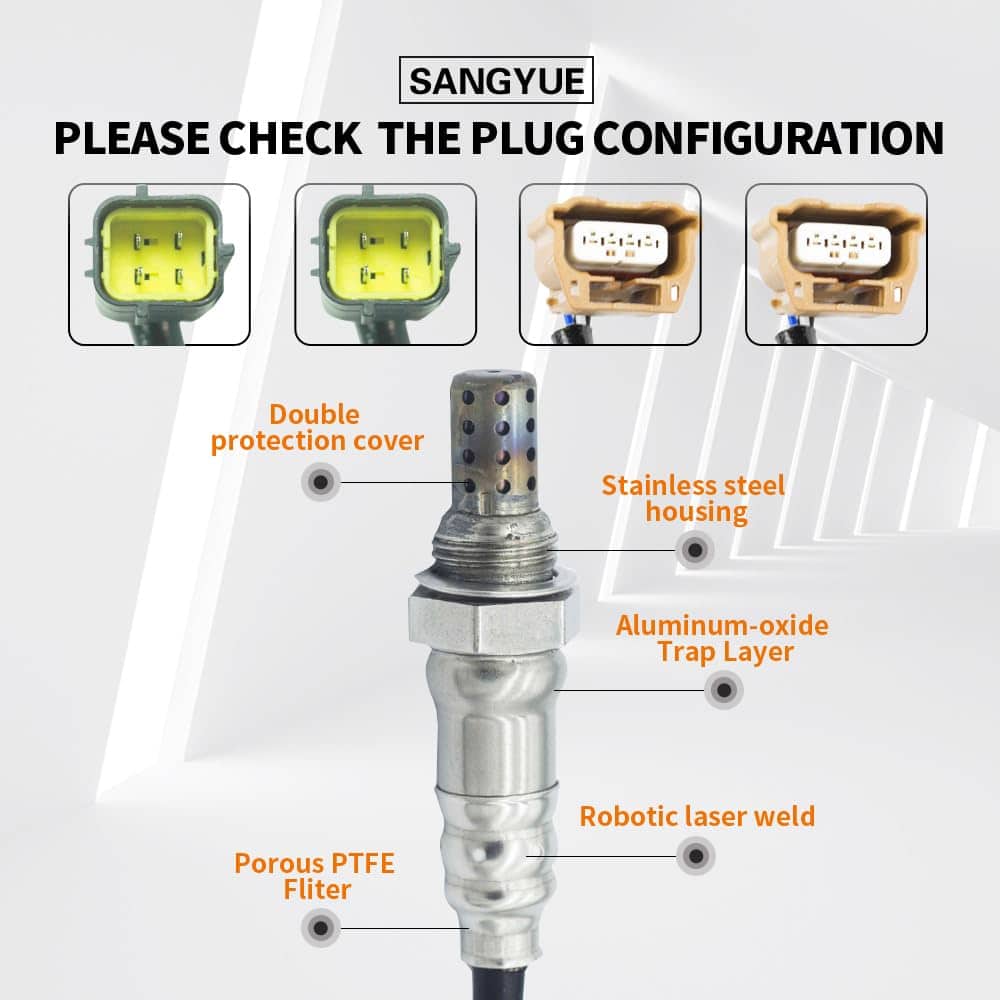 SANGYUE

PLEASE CHECK THE PLUG CONFIGURATION

Double protection cover

Stainless steel housing

Aluminum-oxide Trap Layer

Robotic laser weld

Porous PTFE Fliter