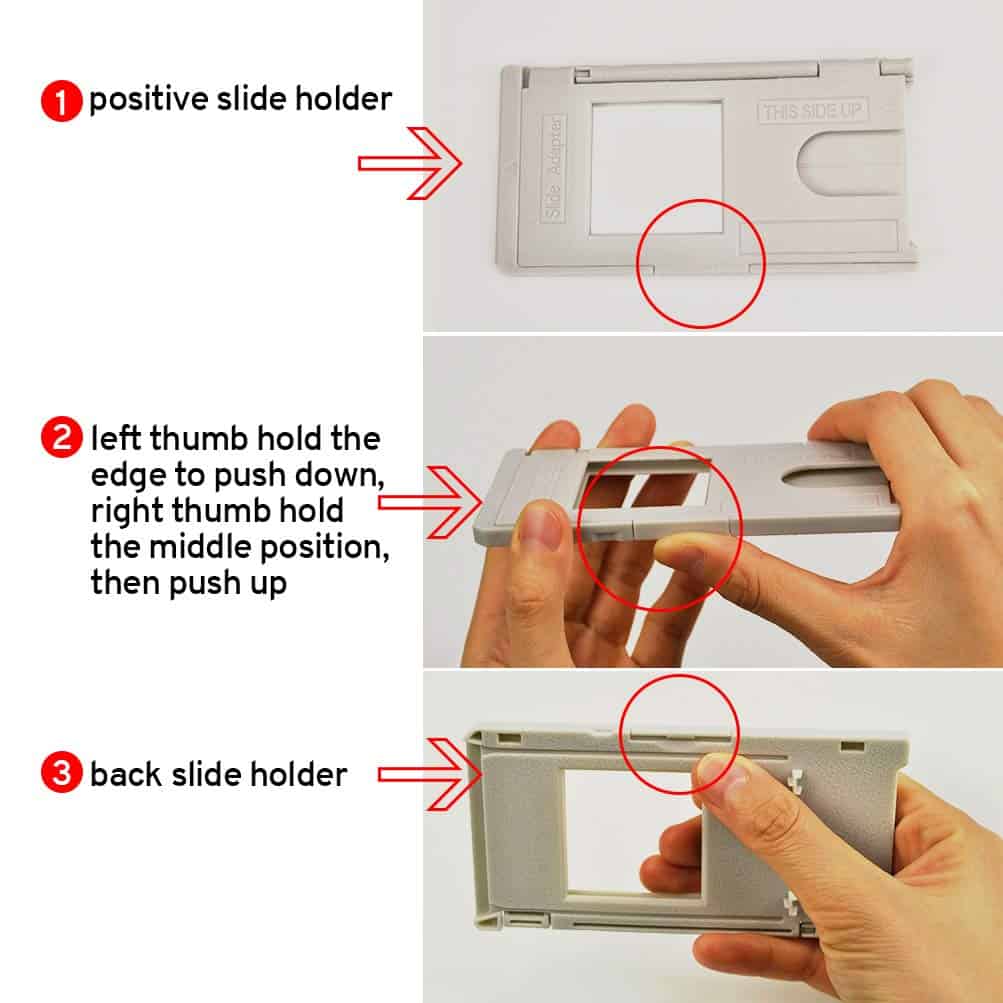 1 positive slide holder

Slide Adapter

THIS SIDE UP

2 left thumb hold the edge to push down, right thumb hold the middle position, then push up

3 back slide holder