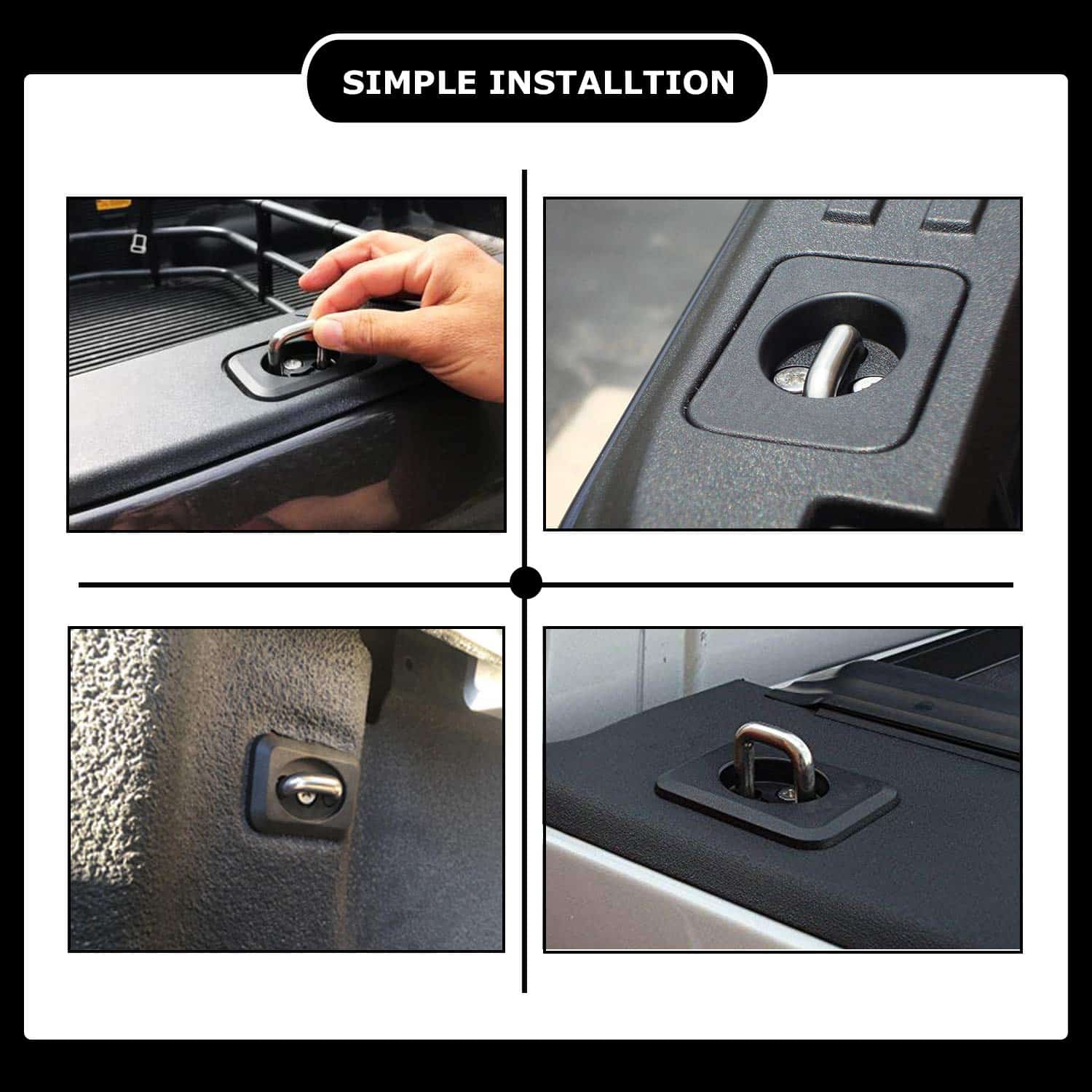 SIMPLE INSTALLTION