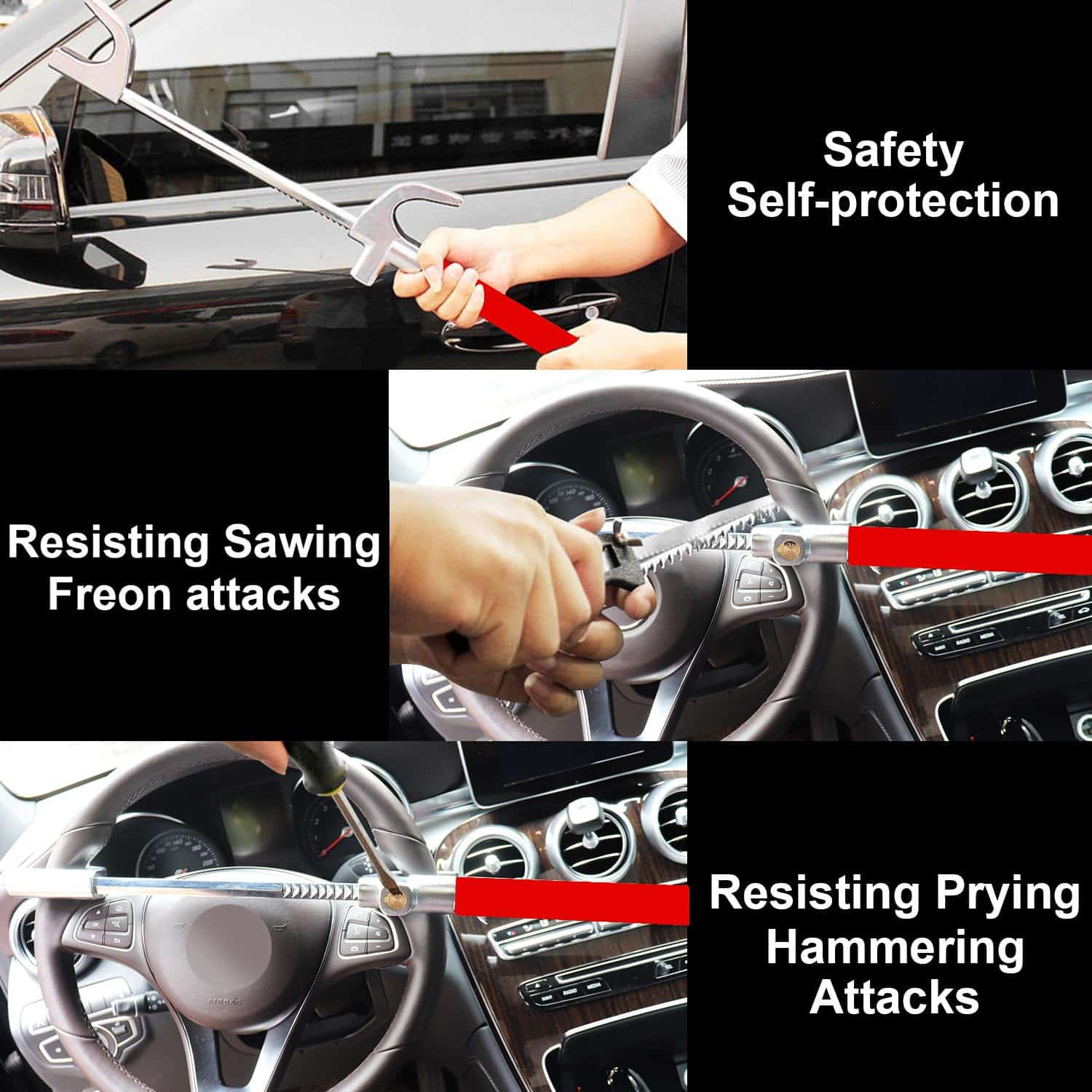 Safety
Self-protection

Resisting Sawing
Freon attacks

Resisting Prying
Hammering
Attacks