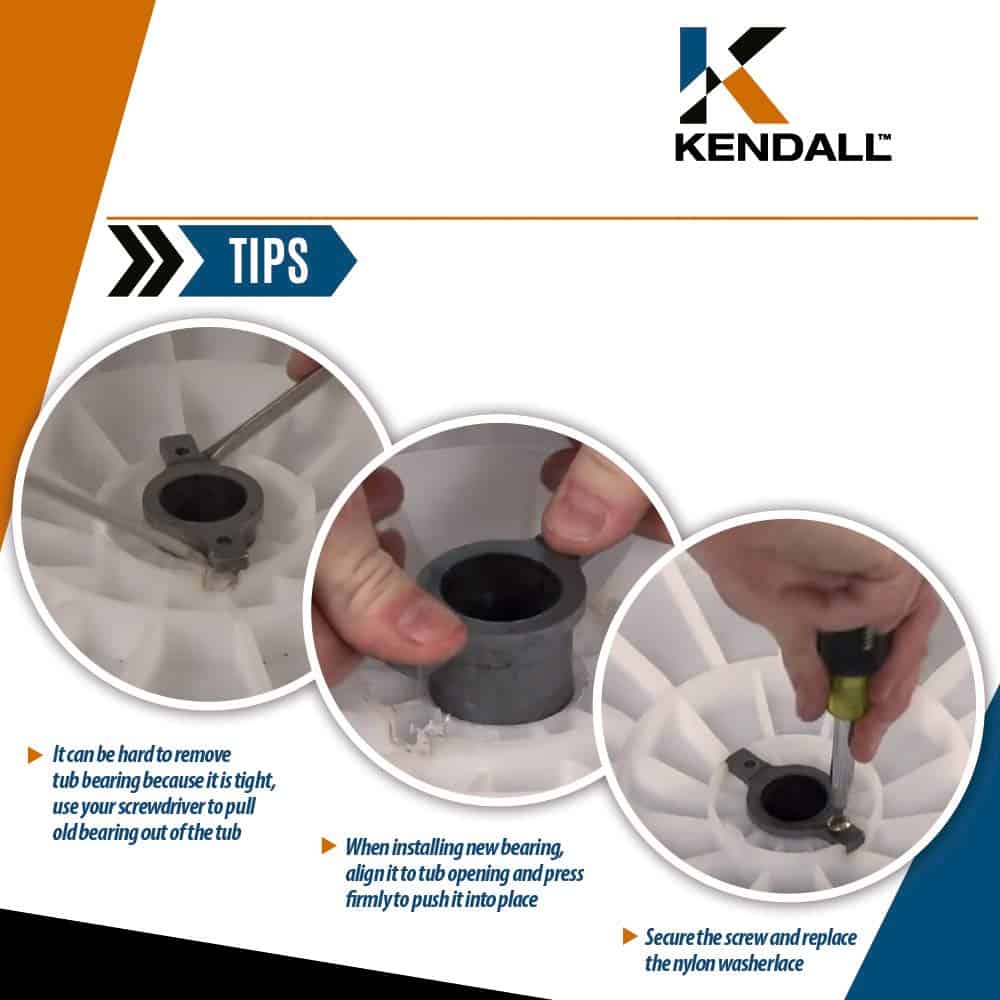 KENDALL™

TIPS

It can be hard to remove tub bearing because it is tight, use your screwdriver to pull old bearing out of the tub

When installing new bearing, align it to tub opening and press firmly to push it into place

Secure the screw and replace the nylon washerlace