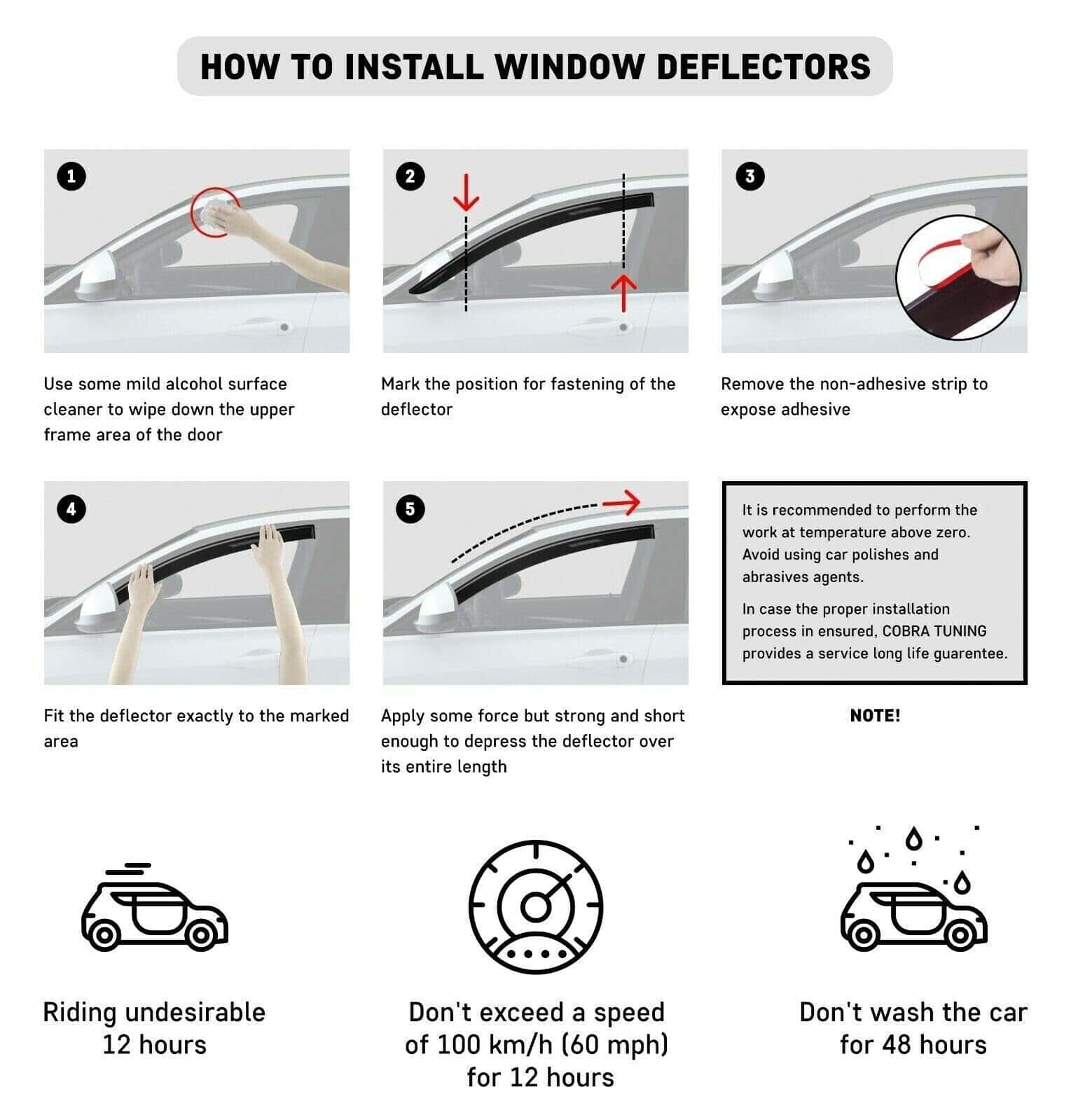 HOW TO INSTALL WINDOW DEFLECTORS

1

Use some mild alcohol surface cleaner to wipe down the upper frame area of the door

2

Mark the position for fastening of the deflector

3

Remove the non-adhesive strip to expose adhesive

4

Fit the deflector exactly to the marked area

5

Apply some force but strong and short enough to depress the deflector over its entire length

It is recommended to perform the work at temperature above zero. Avoid using car polishes and abrasives agents.

In case the proper installation process in ensured, COBRA TUNING provides a service long life guarentee.

NOTE!

Riding undesirable 12 hours

Don't exceed a speed of 100 km/h (60 mph) for 12 hours

Don't wash the car for 48 hours