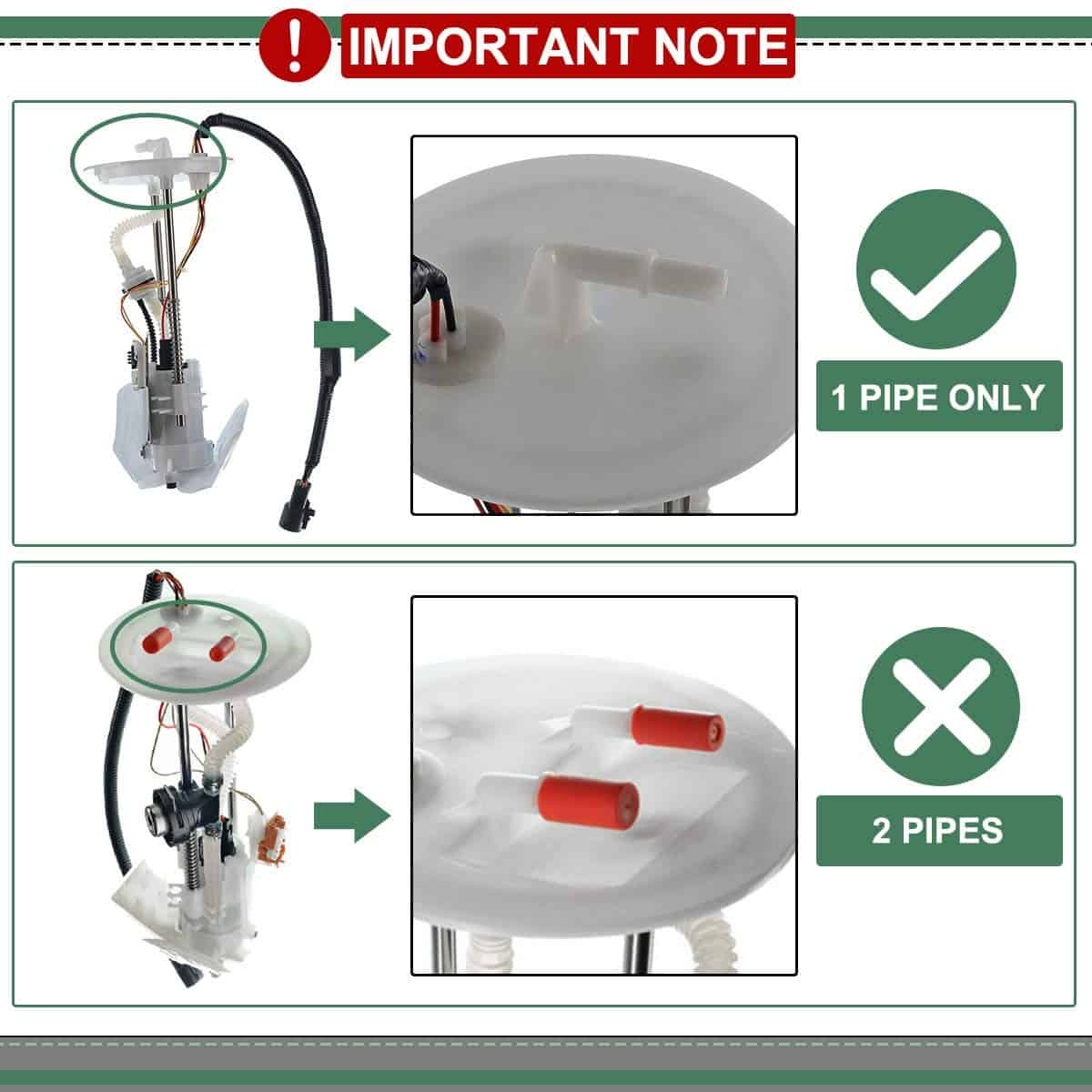 ! IMPORTANT NOTE

1 PIPE ONLY

2 PIPES