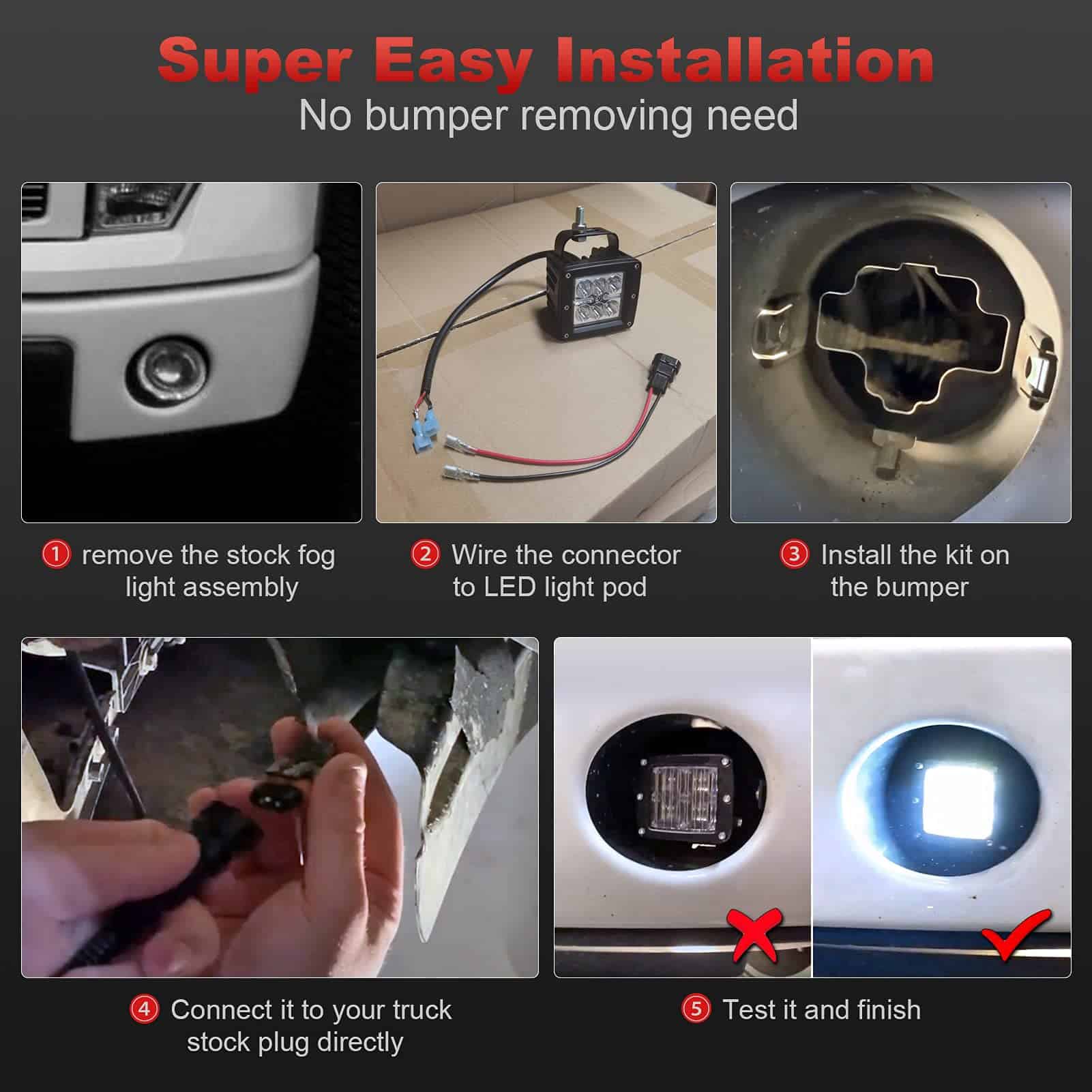 Super Easy Installation
No bumper removing need

① remove the stock fog light assembly

② Wire the connector to LED light pod

③ Install the kit on the bumper

④ Connect it to your truck stock plug directly

⑤ Test it and finish