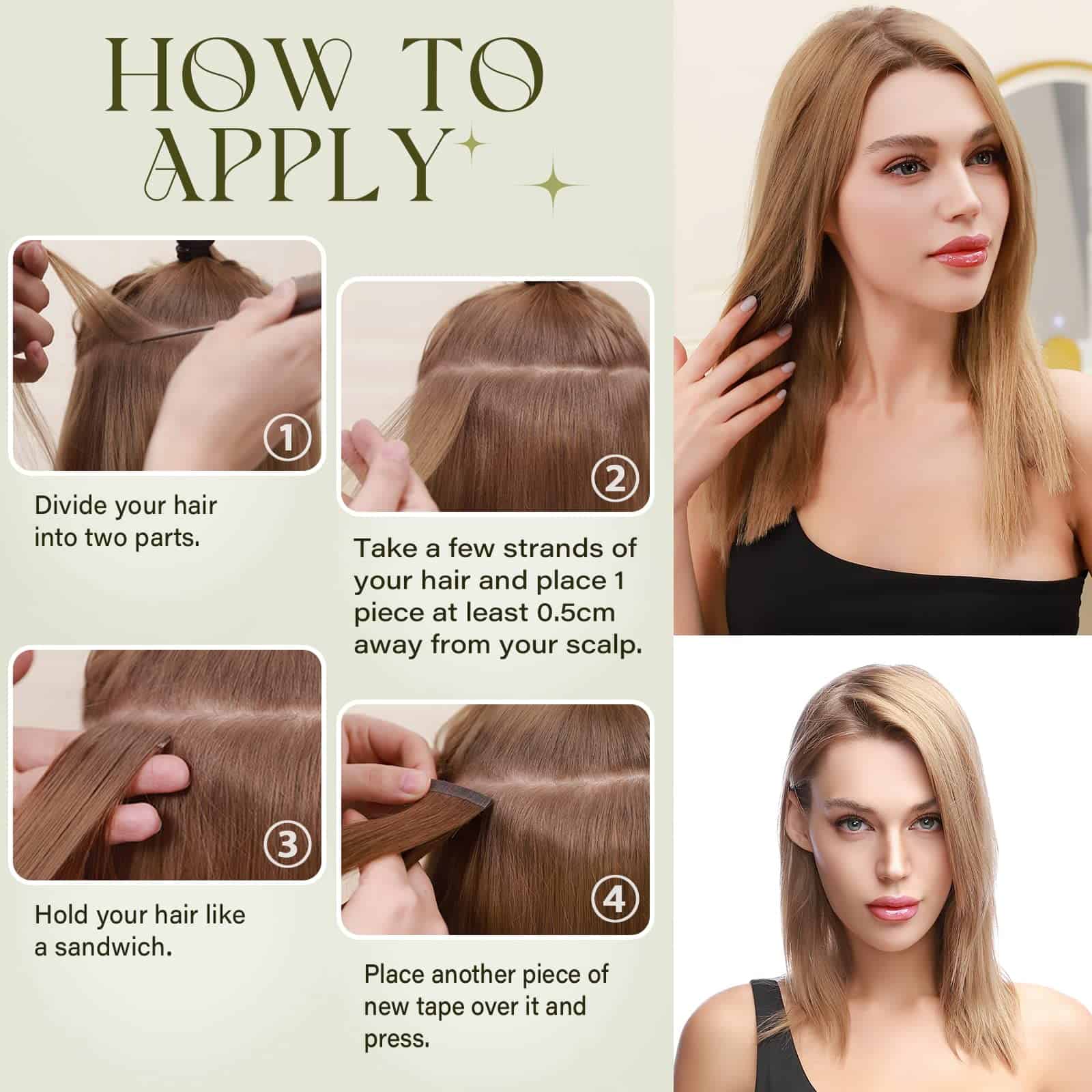 HOW TO APPLY

1

Divide your hair into two parts.

2

Take a few strands of your hair and place 1 piece at least 0.5cm away from your scalp.

3

Hold your hair like a sandwich.

4

Place another piece of new tape over it and press.