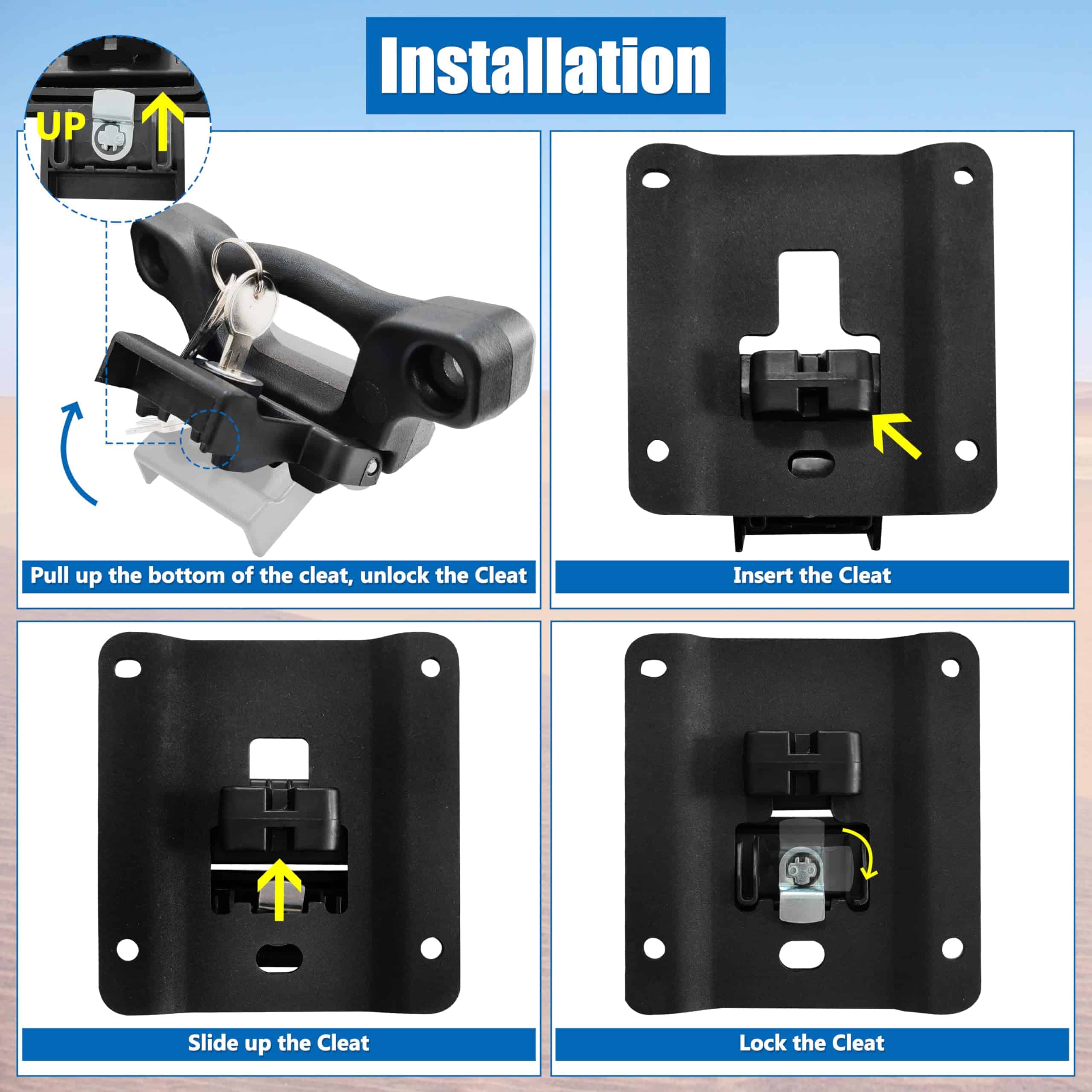 Installation

UP

Pull up the bottom of the cleat, unlock the Cleat

Insert the Cleat

Slide up the Cleat

Lock the Cleat