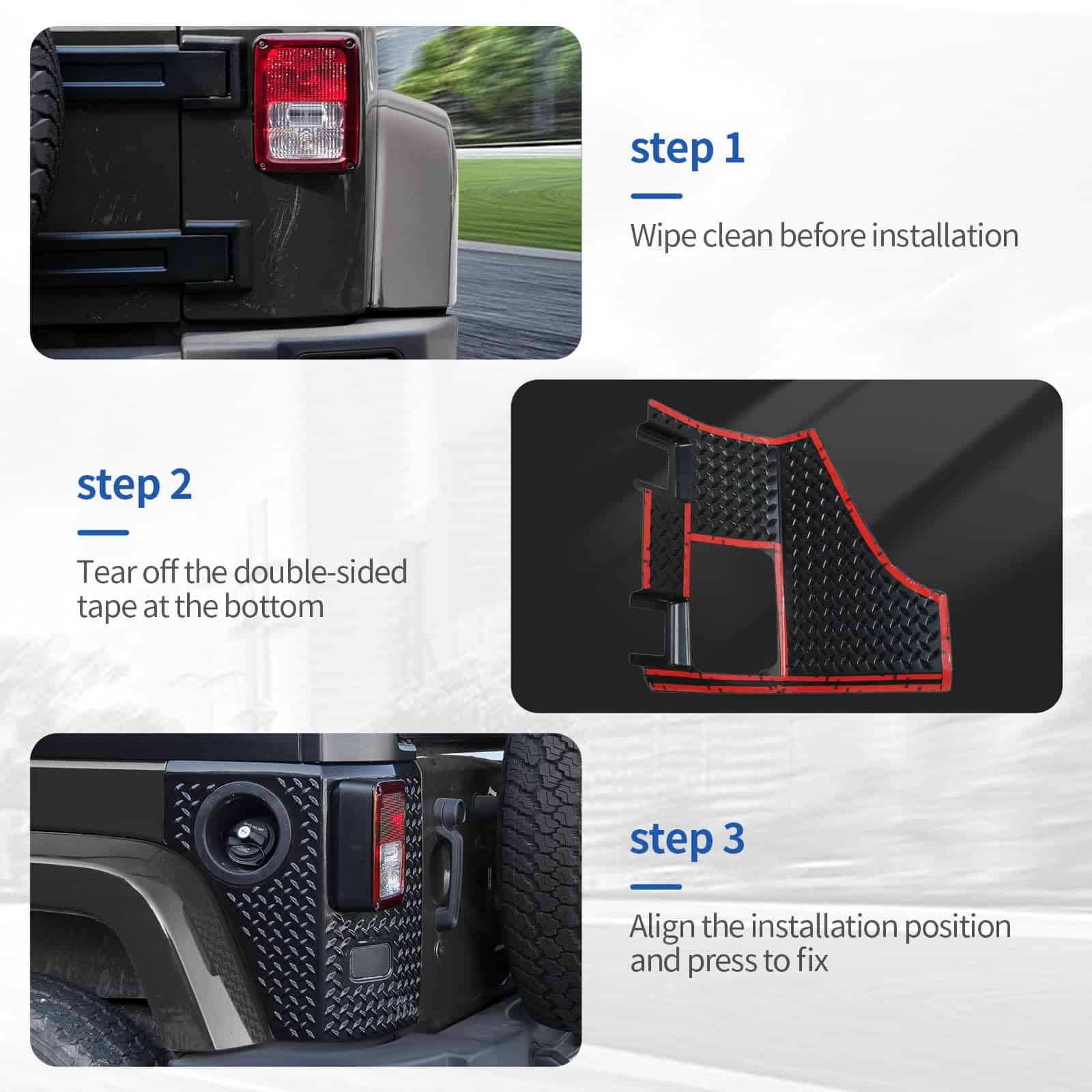 step 1

Wipe clean before installation

step 2

Tear off the double-sided tape at the bottom

step 3

Align the installation position and press to fix