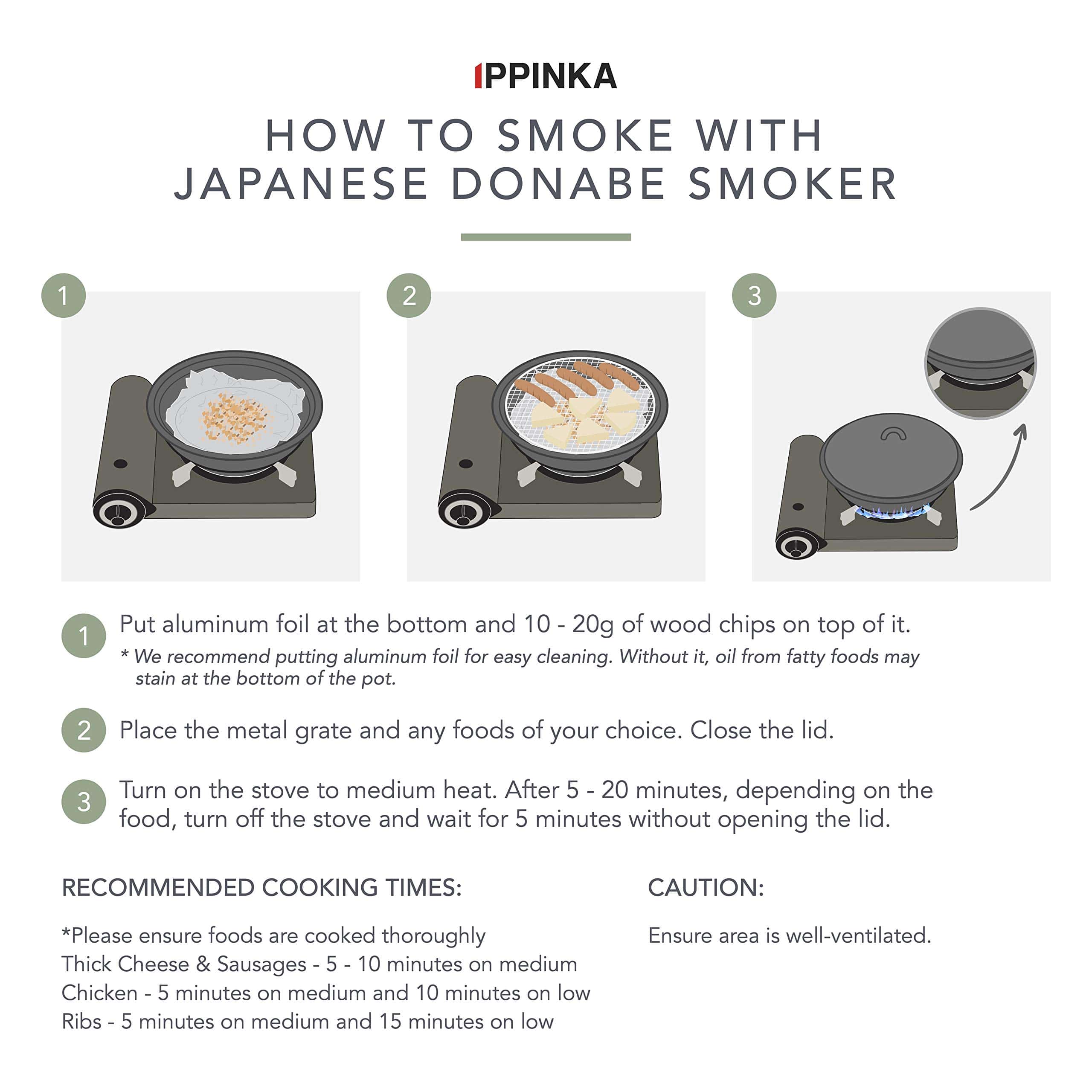 IPPINKA

HOW TO SMOKE WITH JAPANESE DONABE SMOKER

1

2

3

1 Put aluminum foil at the bottom and 10 - 20g of wood chips on top of it.
* We recommend putting aluminum foil for easy cleaning. Without it, oil from fatty foods may stain at the bottom of the pot.

2 Place the metal grate and any foods of your choice. Close the lid.

3 Turn on the stove to medium heat. After 5 - 20 minutes, depending on the food, turn off the stove and wait for 5 minutes without opening the lid.

RECOMMENDED COOKING TIMES:

*Please ensure foods are cooked thoroughly
Thick Cheese & Sausages - 5 - 10 minutes on medium
Chicken - 5 minutes on medium and 10 minutes on low
Ribs - 5 minutes on medium and 15 minutes on low

CAUTION:

Ensure area is well-ventilated.