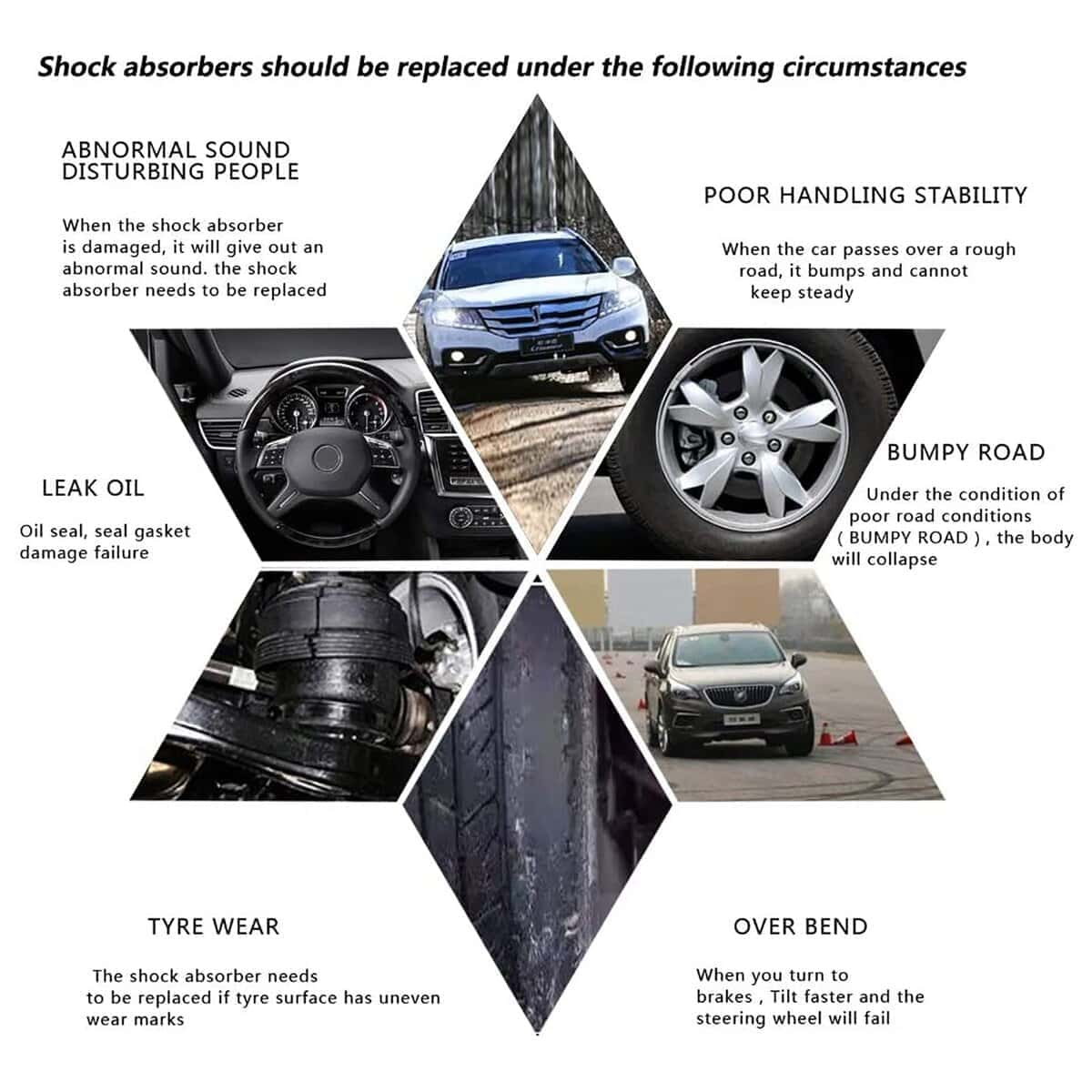 Shock absorbers should be replaced under the following circumstances

ABNORMAL SOUND DISTURBING PEOPLE

When the shock absorber is damaged, it will give out an abnormal sound. the shock absorber needs to be replaced

POOR HANDLING STABILITY

When the car passes over a rough road, it bumps and cannot keep steady

LEAK OIL

Oil seal, seal gasket damage failure

BUMPY ROAD

Under the condition of poor road conditions ( BUMPY ROAD ) , the body will collapse

TYRE WEAR

The shock absorber needs to be replaced if tyre surface has uneven wear marks

OVER BEND

When you turn to brakes , Tilt faster and the steering wheel will fail