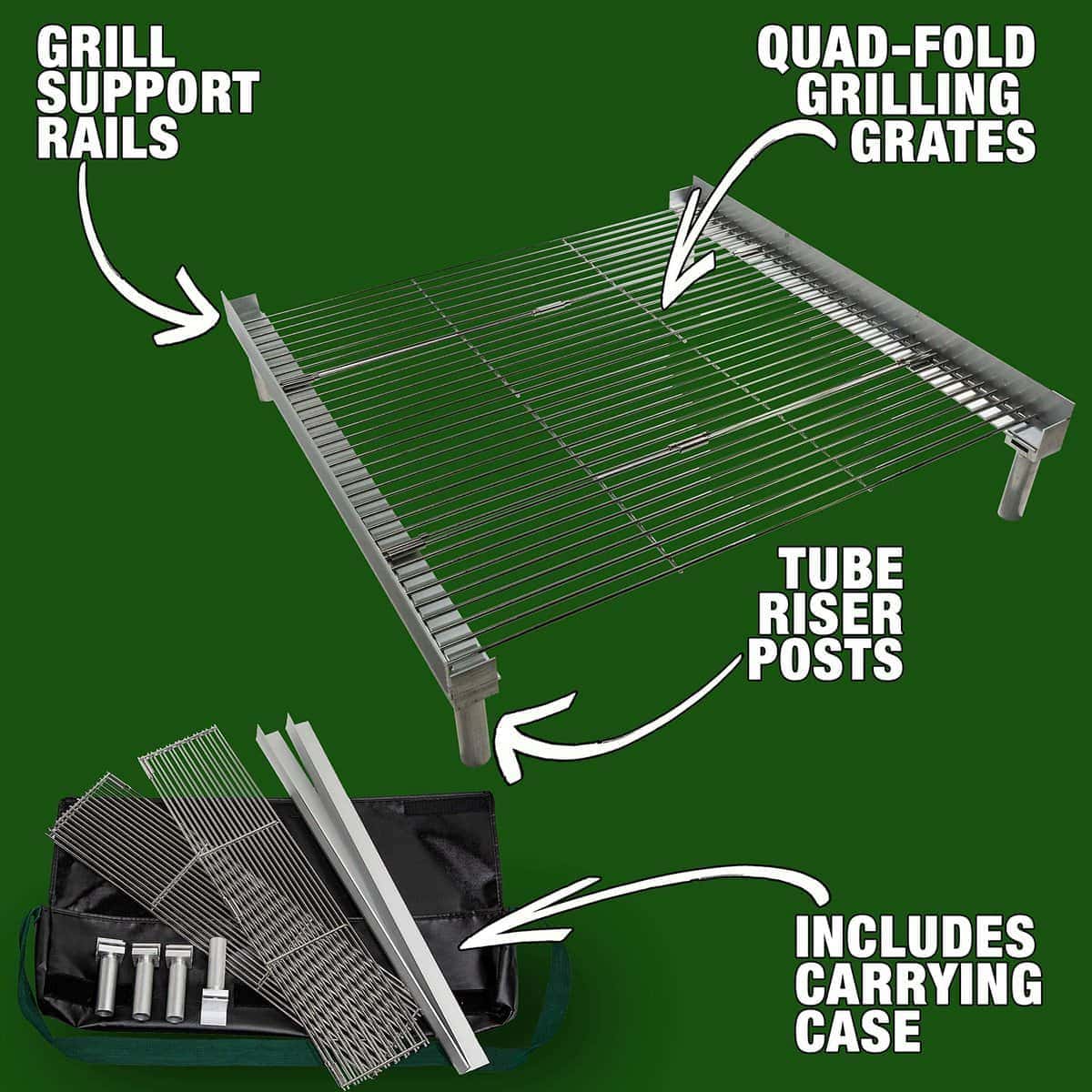 GRILL SUPPORT RAILS

QUAD-FOLD GRILLING GRATES

TUBE RISER POSTS

INCLUDES CARRYING CASE