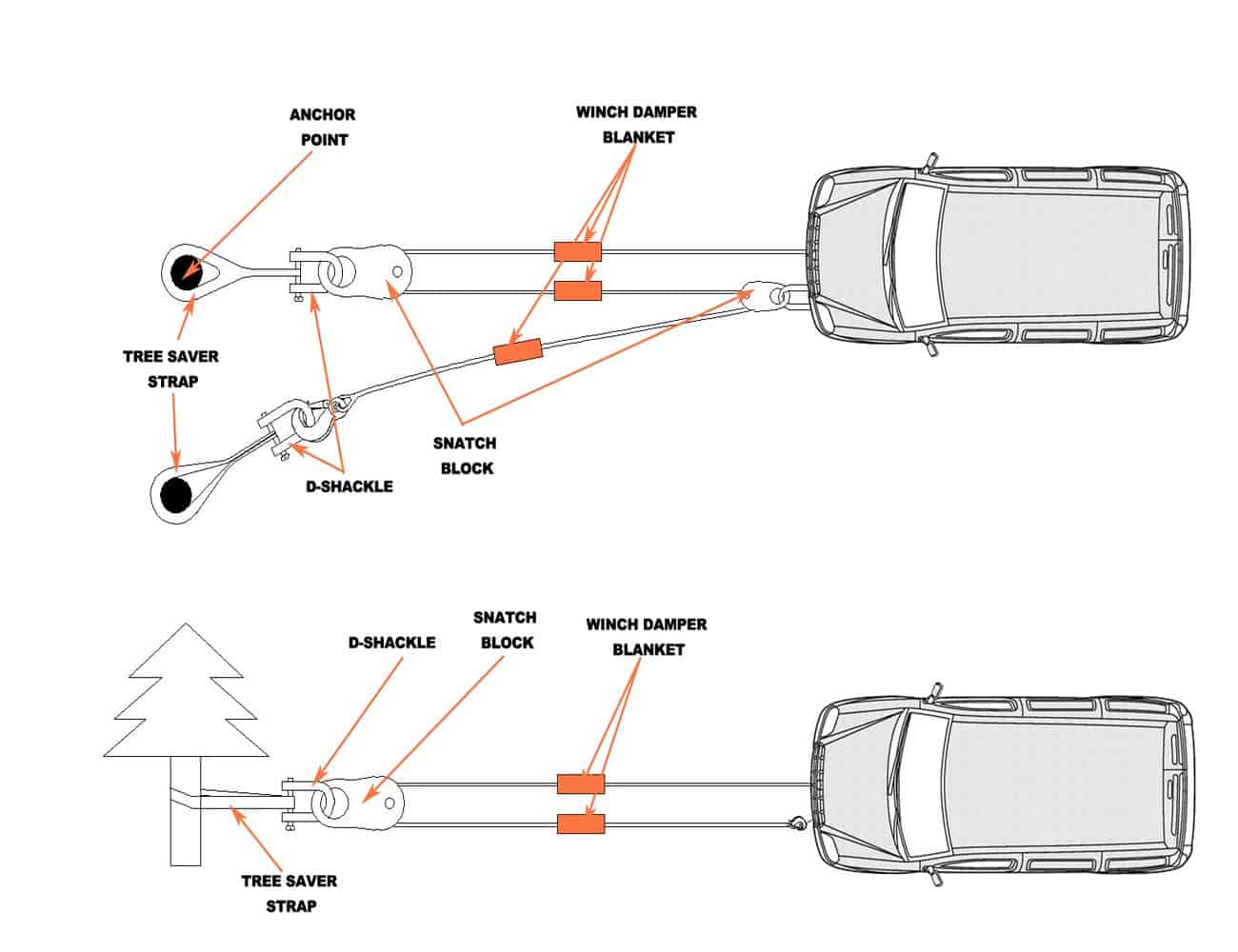 ANCHOR POINT

WINCH DAMPER BLANKET

TREE SAVER STRAP

SNATCH BLOCK

D-SHACKLE

D-SHACKLE

SNATCH BLOCK

WINCH DAMPER BLANKET

TREE SAVER STRAP