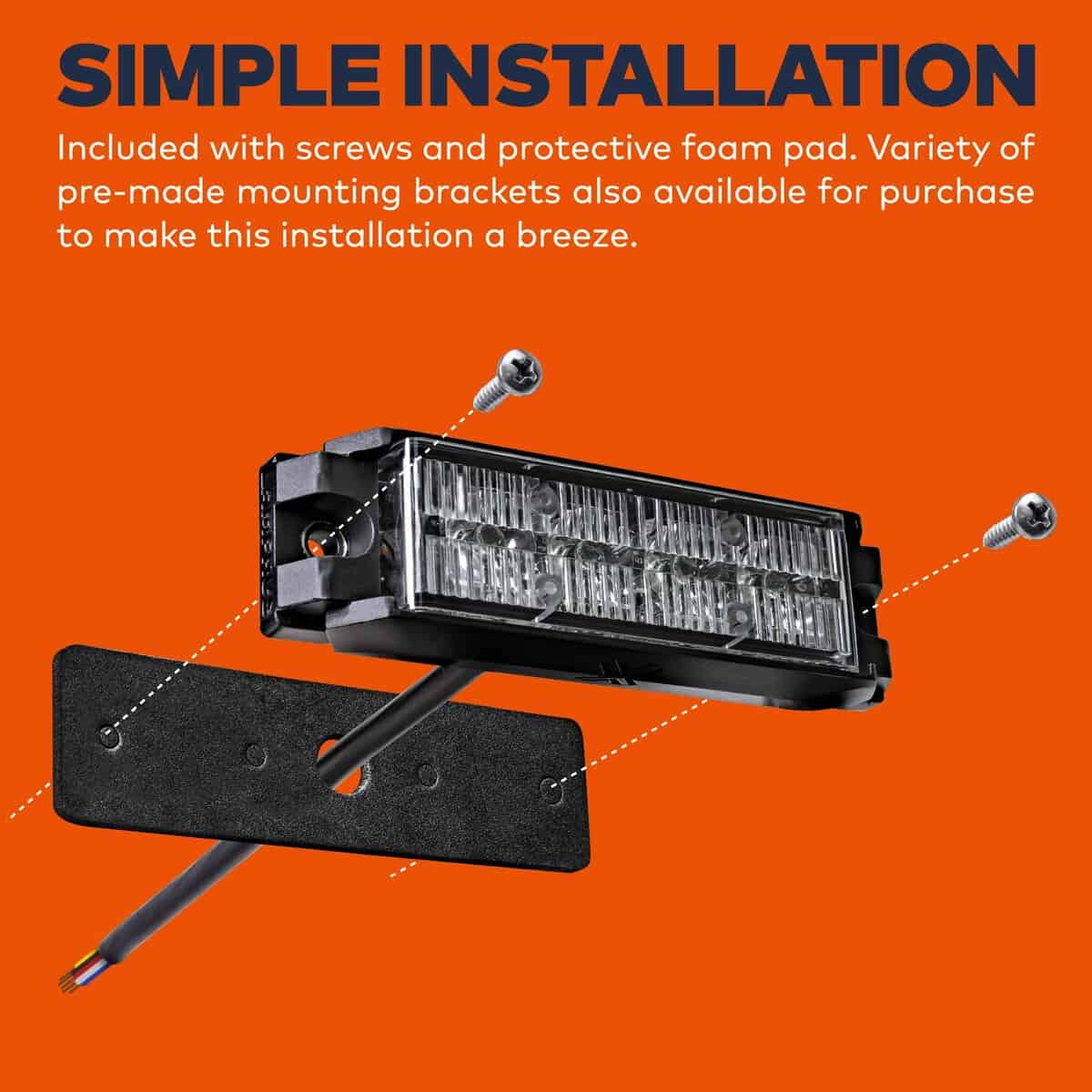 SIMPLE INSTALLATION

Included with screws and protective foam pad. Variety of pre-made mounting brackets also available for purchase to make this installation a breeze.