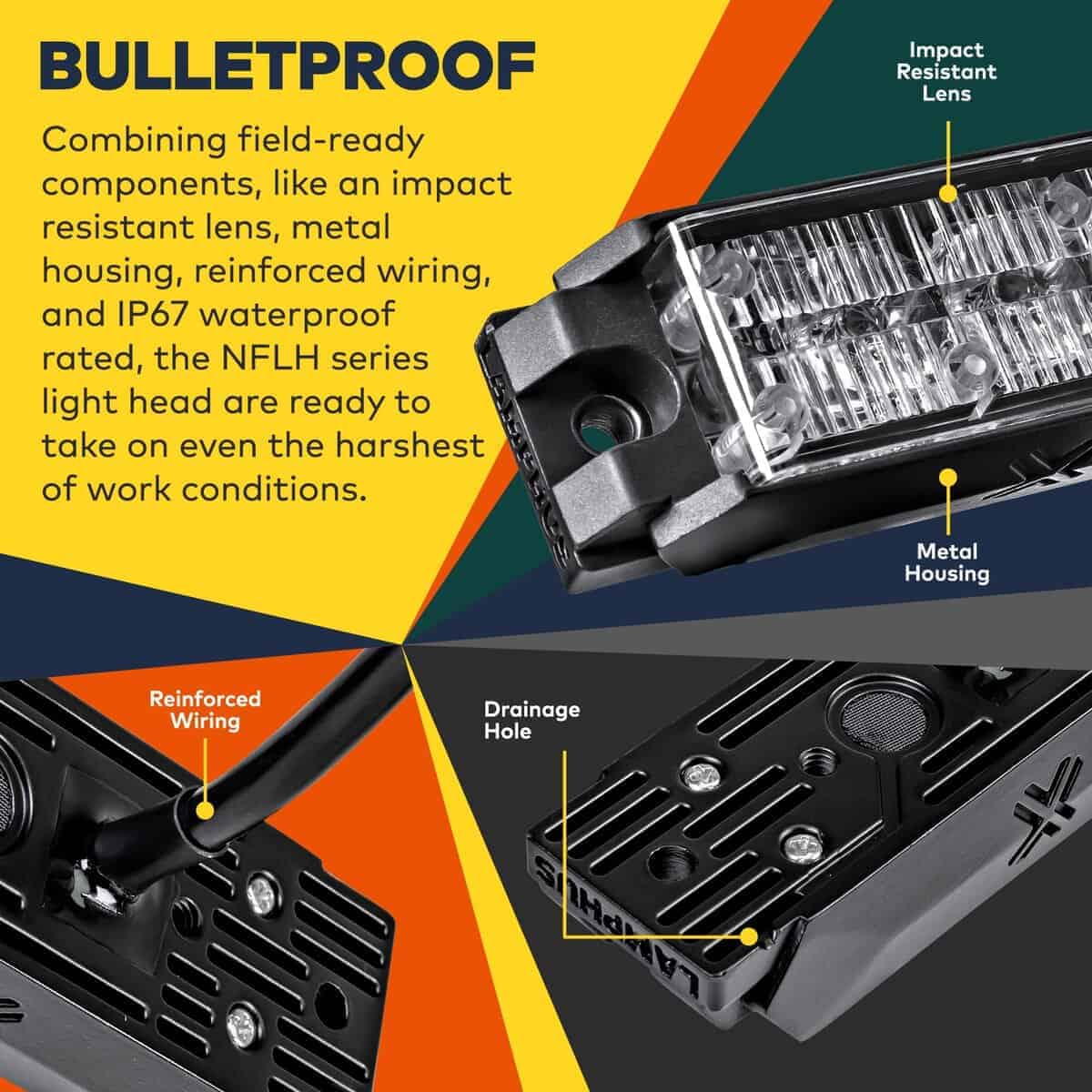 BULLETPROOF

Combining field-ready components, like an impact resistant lens, metal housing, reinforced wiring, and IP67 waterproof rated, the NFLH series light head are ready to take on even the harshest of work conditions.

Impact Resistant Lens

Metal Housing

Reinforced Wiring

Drainage Hole

LAMPHUS