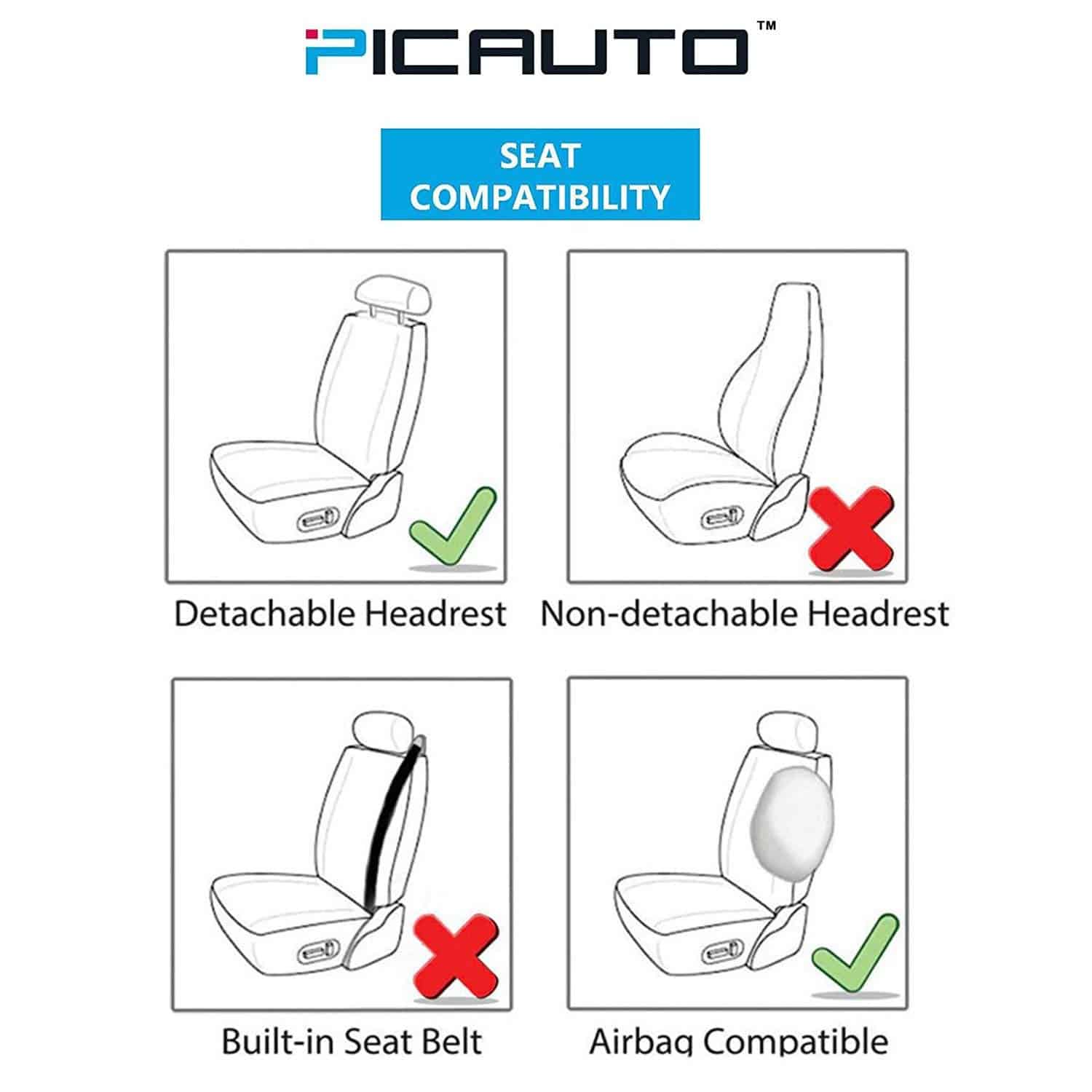 PICAUTO™

SEAT COMPATIBILITY

Detachable Headrest

Non-detachable Headrest

Built-in Seat Belt

Airbag Compatible