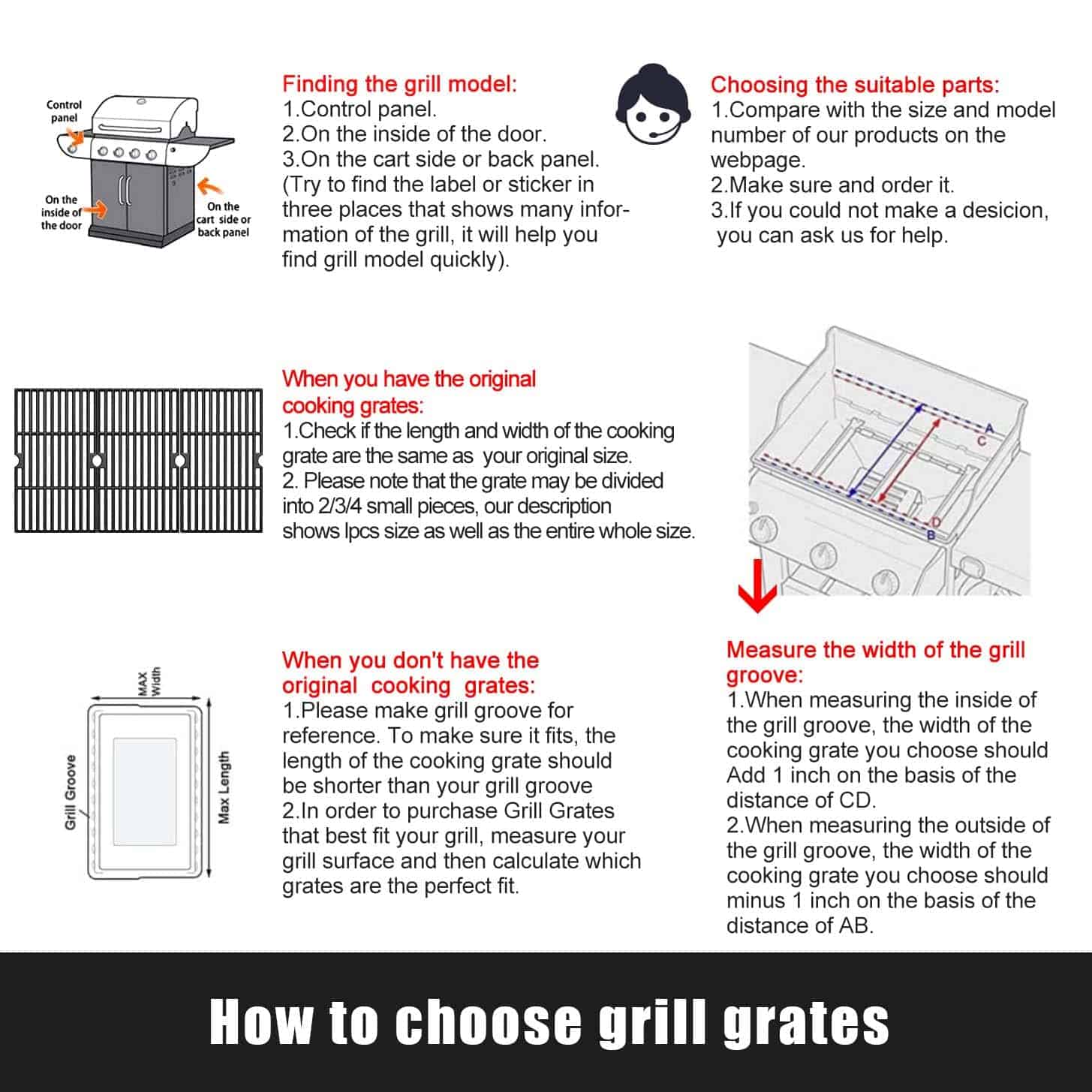 Control panel

On the inside of the door

On the cart side or back panel

Finding the grill model:
1.Control panel.
2.On the inside of the door.
3.On the cart side or back panel.
(Try to find the label or sticker in three places that shows many information of the grill, it will help you find grill model quickly).

Choosing the suitable parts:
1.Compare with the size and model number of our products on the webpage.
2.Make sure and order it.
3.If you could not make a desicion, you can ask us for help.

When you have the original cooking grates:
1.Check if the length and width of the cooking grate are the same as your original size.
2. Please note that the grate may be divided into 2/3/4 small pieces, our description shows lpcs size as well as the entire whole size.

A
C
D
B

MAX Width

Grill Groove

Max Length

When you don't have the original cooking grates:
1.Please make grill groove for reference. To make sure it fits, the length of the cooking grate should be shorter than your grill groove
2.In order to purchase Grill Grates that best fit your grill, measure your grill surface and then calculate which grates are the perfect fit.

Measure the width of the grill groove:
1.When measuring the inside of the grill groove, the width of the cooking grate you choose should Add 1 inch on the basis of the distance of CD.
2.When measuring the outside of the grill groove, the width of the cooking grate you choose should minus 1 inch on the basis of the distance of AB.

How to choose grill grates