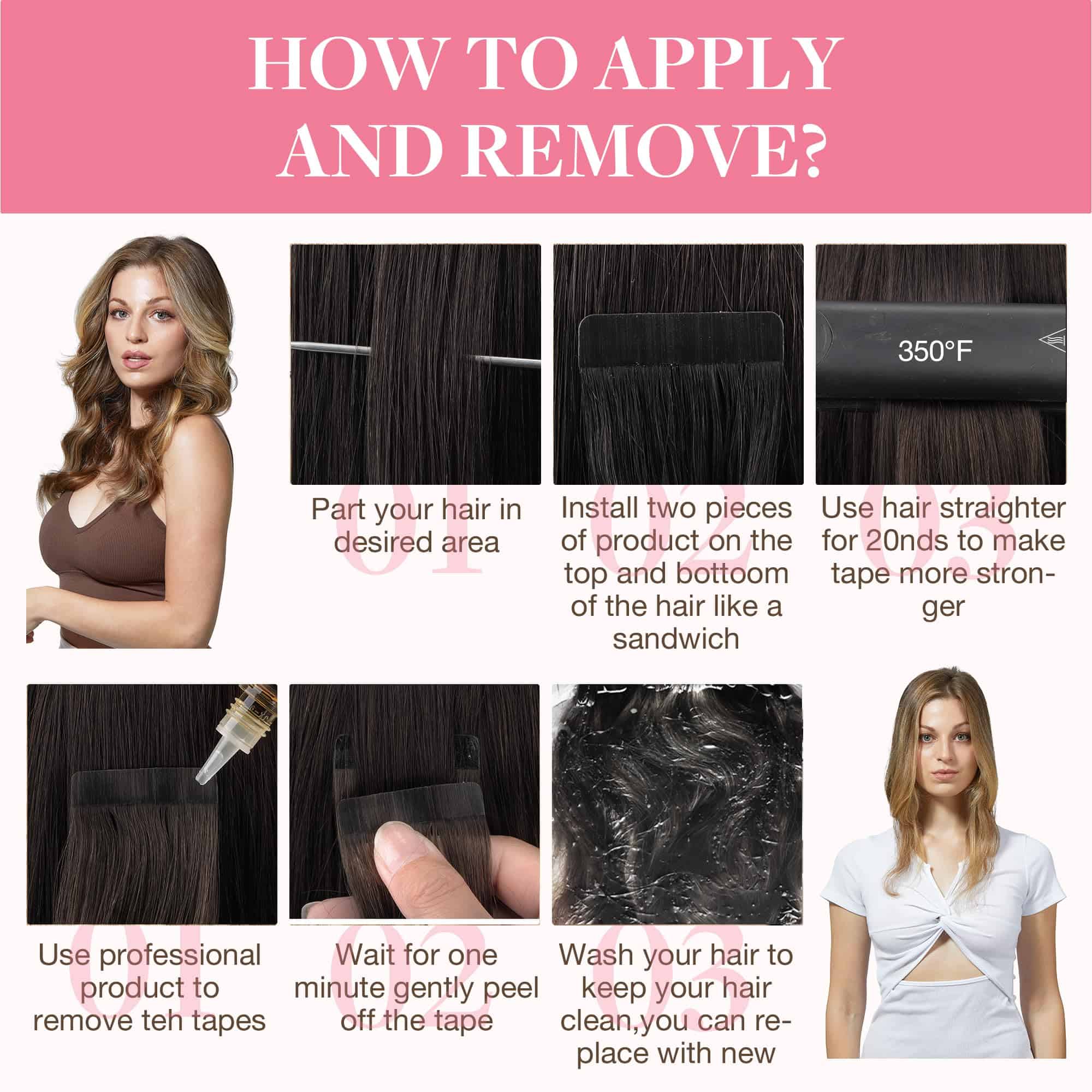 HOW TO APPLY AND REMOVE?

350°F

01
Part your hair in desired area

02
Install two pieces of product on the top and bottoom of the hair like a sandwich

03
Use hair straighter for 20nds to make tape more stronger

01
Use professional product to remove teh tapes

02
Wait for one minute gently peel off the tape

03
Wash your hair to keep your hair clean,you can replace with new