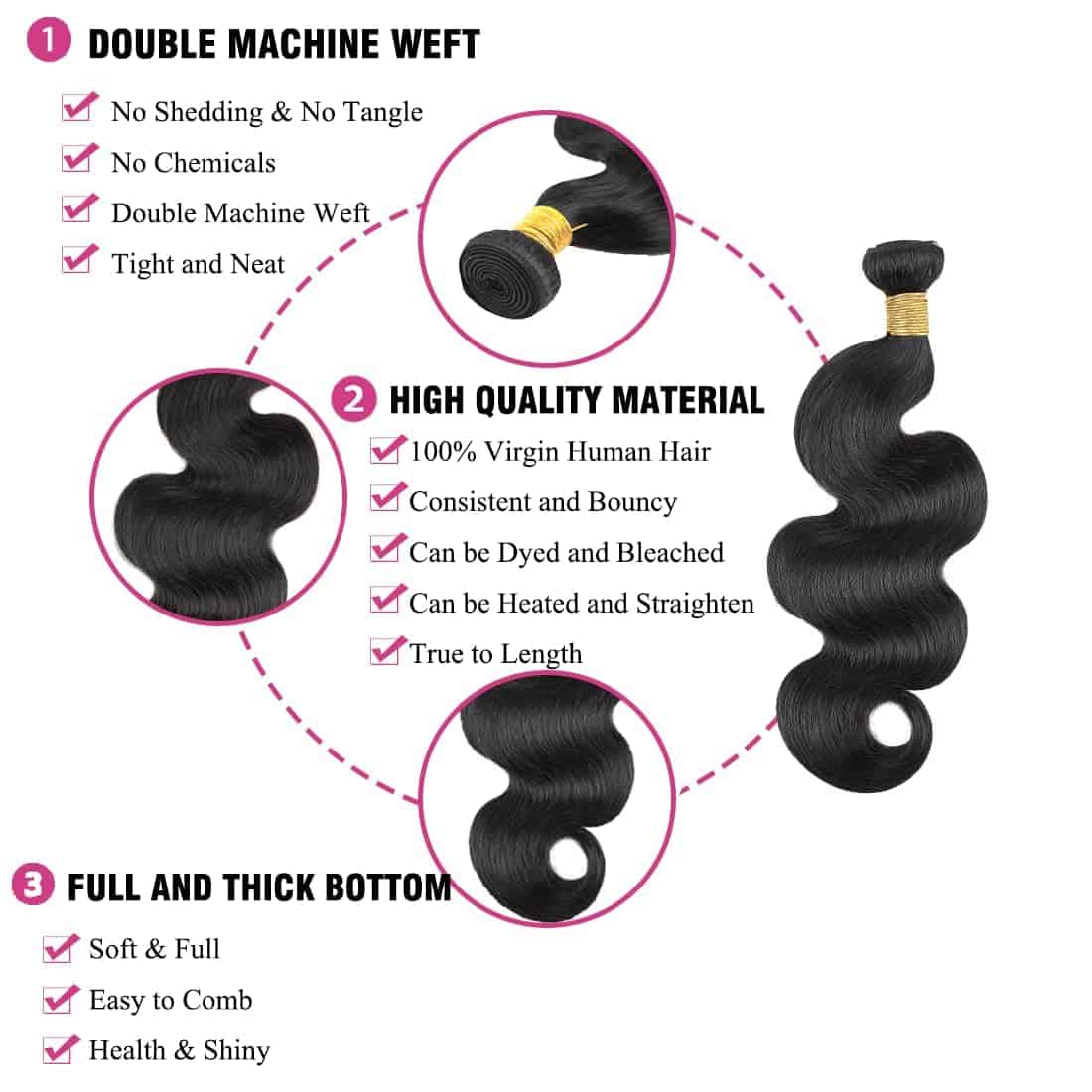 1 DOUBLE MACHINE WEFT

No Shedding & No Tangle
No Chemicals
Double Machine Weft
Tight and Neat

2 HIGH QUALITY MATERIAL

100% Virgin Human Hair
Consistent and Bouncy
Can be Dyed and Bleached
Can be Heated and Straighten
True to Length

3 FULL AND THICK BOTTOM

Soft & Full
Easy to Comb
Health & Shiny