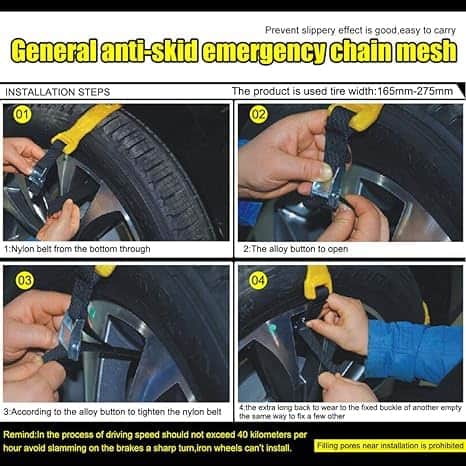 Prevent slippery effect is good,easy to carry

General anti-skid emergency chain mesh

INSTALLATION STEPS

The product is used tire width:165mm-275mm

01

1:Nylon belt from the bottom through

02

2:The alloy button to open

03

3:According to the alloy button to tighten the nylon belt

04

4:the extra long back to wear to the fixed buckle of another empty the same way to fix a few other

Remind:In the process of driving speed should not exceed 40 kilometers per hour avoid slamming on the brakes a sharp turn,iron wheels can't install.

Filling pores near installation is prohibited