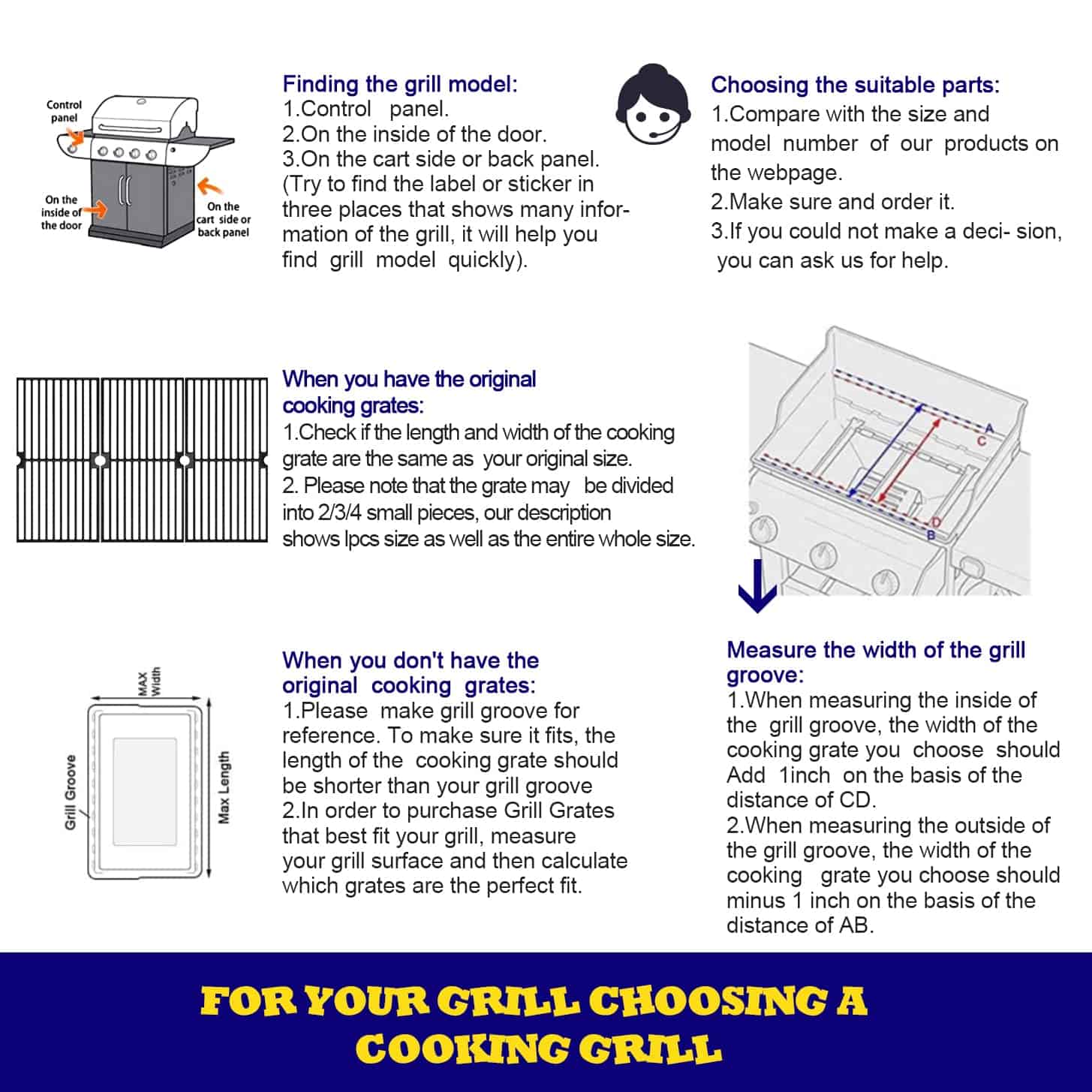 Control panel

On the inside of the door

On the cart side or back panel

Finding the grill model:
1.Control panel.
2.On the inside of the door.
3.On the cart side or back panel.
(Try to find the label or sticker in three places that shows many information of the grill, it will help you find grill model quickly).

Choosing the suitable parts:
1.Compare with the size and model number of our products on the webpage.
2.Make sure and order it.
3.If you could not make a deci- sion, you can ask us for help.

When you have the original cooking grates:
1.Check if the length and width of the cooking grate are the same as your original size.
2. Please note that the grate may be divided into 2/3/4 small pieces, our description shows lpcs size as well as the entire whole size.

A
C
D
B

MAX Width

Grill Groove

Max Length

When you don't have the original cooking grates:
1.Please make grill groove for reference. To make sure it fits, the length of the cooking grate should be shorter than your grill groove
2.In order to purchase Grill Grates that best fit your grill, measure your grill surface and then calculate which grates are the perfect fit.

Measure the width of the grill groove:
1.When measuring the inside of the grill groove, the width of the cooking grate you choose should Add 1inch on the basis of the distance of CD.
2.When measuring the outside of the grill groove, the width of the cooking grate you choose should minus 1 inch on the basis of the distance of AB.

FOR YOUR GRILL CHOOSING A COOKING GRILL