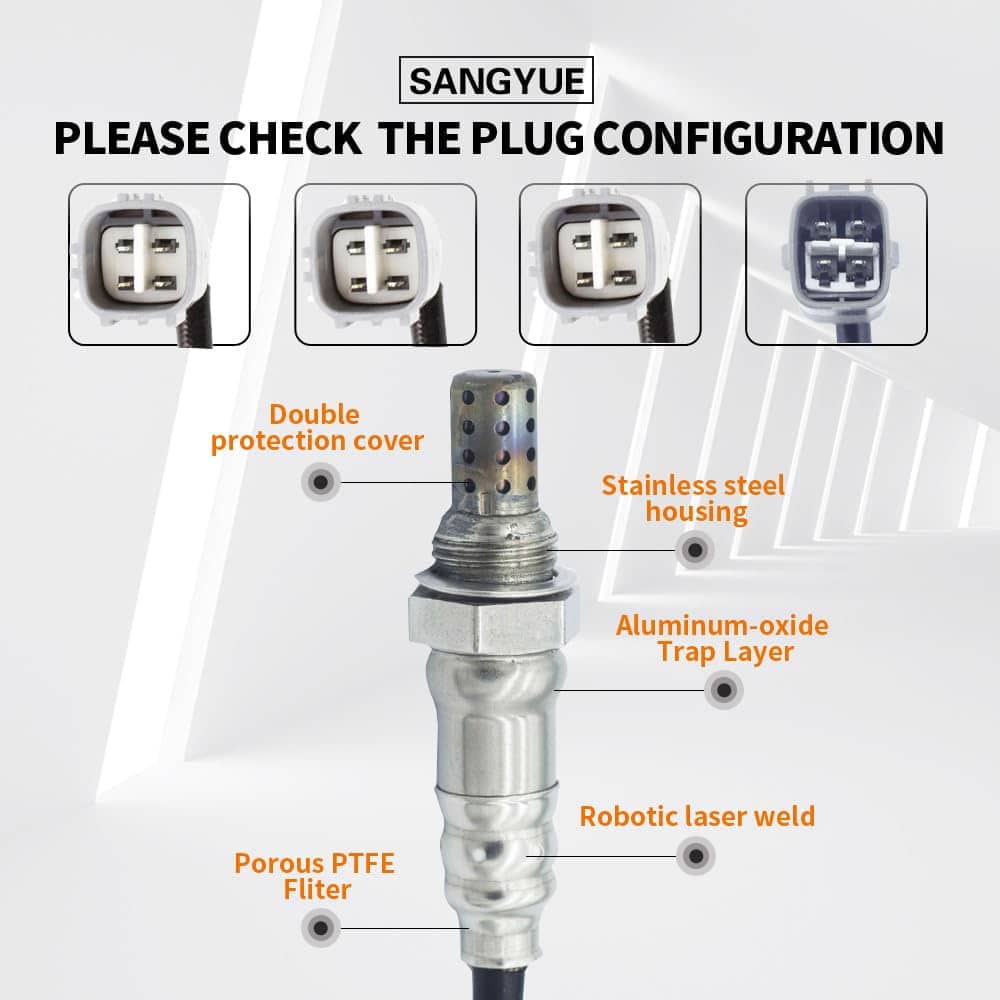 SANGYUE

PLEASE CHECK THE PLUG CONFIGURATION

Double protection cover

Stainless steel housing

Aluminum-oxide Trap Layer

Robotic laser weld

Porous PTFE Fliter