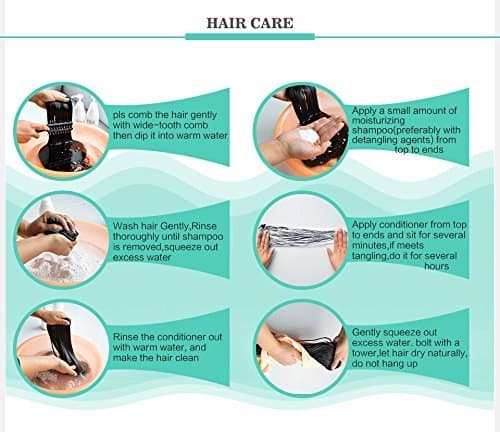 HAIR CARE

pls comb the hair gently with wide-tooth comb then dip it into warm water

Apply a small amount of moisturizing shampoo(preferably with detangling agents) from top to ends

Wash hair Gently,Rinse thoroughly until shampoo is removed,squeeze out excess water

Apply conditioner from top to ends and sit for several minutes,if meets tangling,do it for several hours

Rinse the conditioner out with warm water, and make the hair clean

Gently squeeze out excess water. bolt with a tower,let hair dry naturally, do not hang up