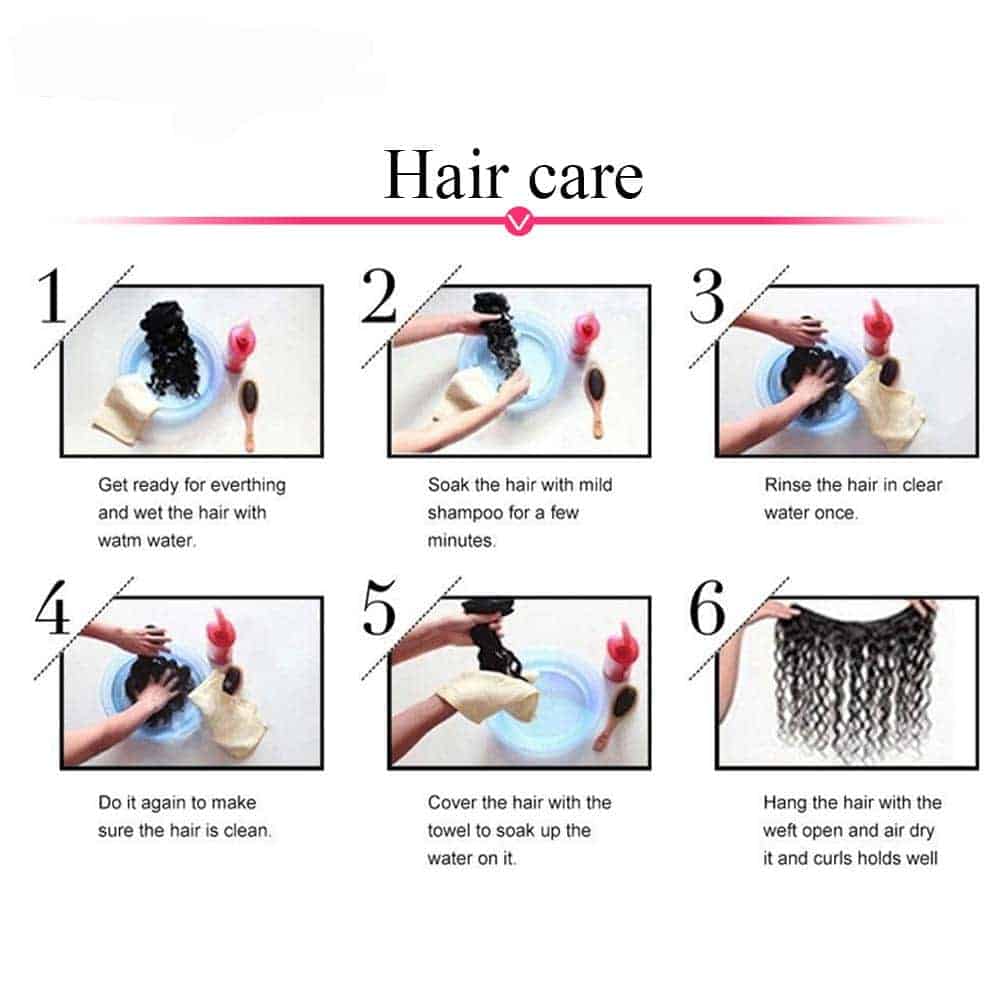 Hair care

1

Get ready for everthing and wet the hair with watm water.

2

Soak the hair with mild shampoo for a few minutes.

3

Rinse the hair in clear water once.

4

Do it again to make sure the hair is clean.

5

Cover the hair with the towel to soak up the water on it.

6

Hang the hair with the weft open and air dry it and curls holds well