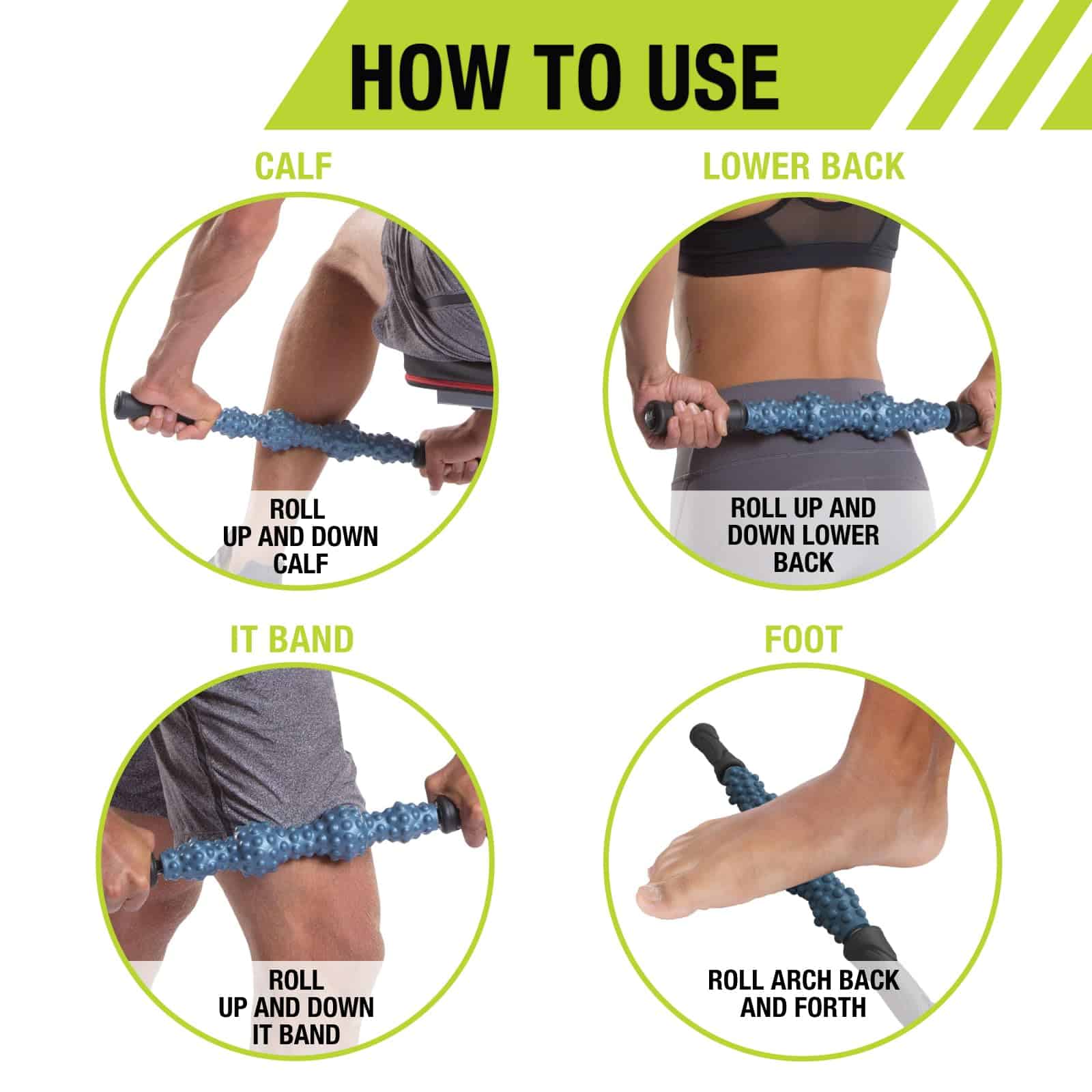 HOW TO USE

CALF

ROLL UP AND DOWN CALF

LOWER BACK

ROLL UP AND DOWN LOWER BACK

IT BAND

ROLL UP AND DOWN IT BAND

FOOT

ROLL ARCH BACK AND FORTH