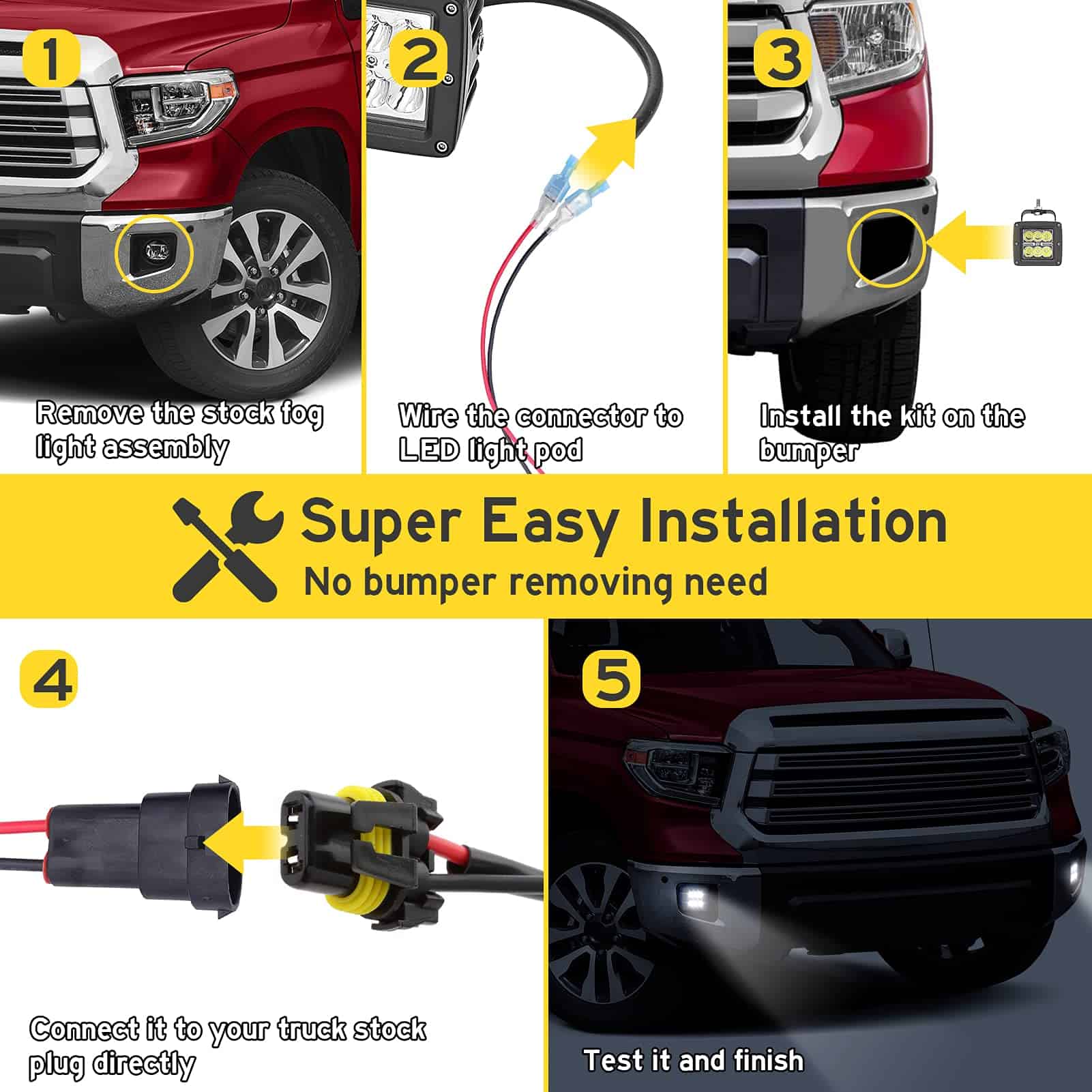 1

Remove the stock fog light assembly

2

Wire the connector to LED light pod

3

Install the kit on the bumper

Super Easy Installation
No bumper removing need

4

Connect it to your truck stock plug directly

5

Test it and finish